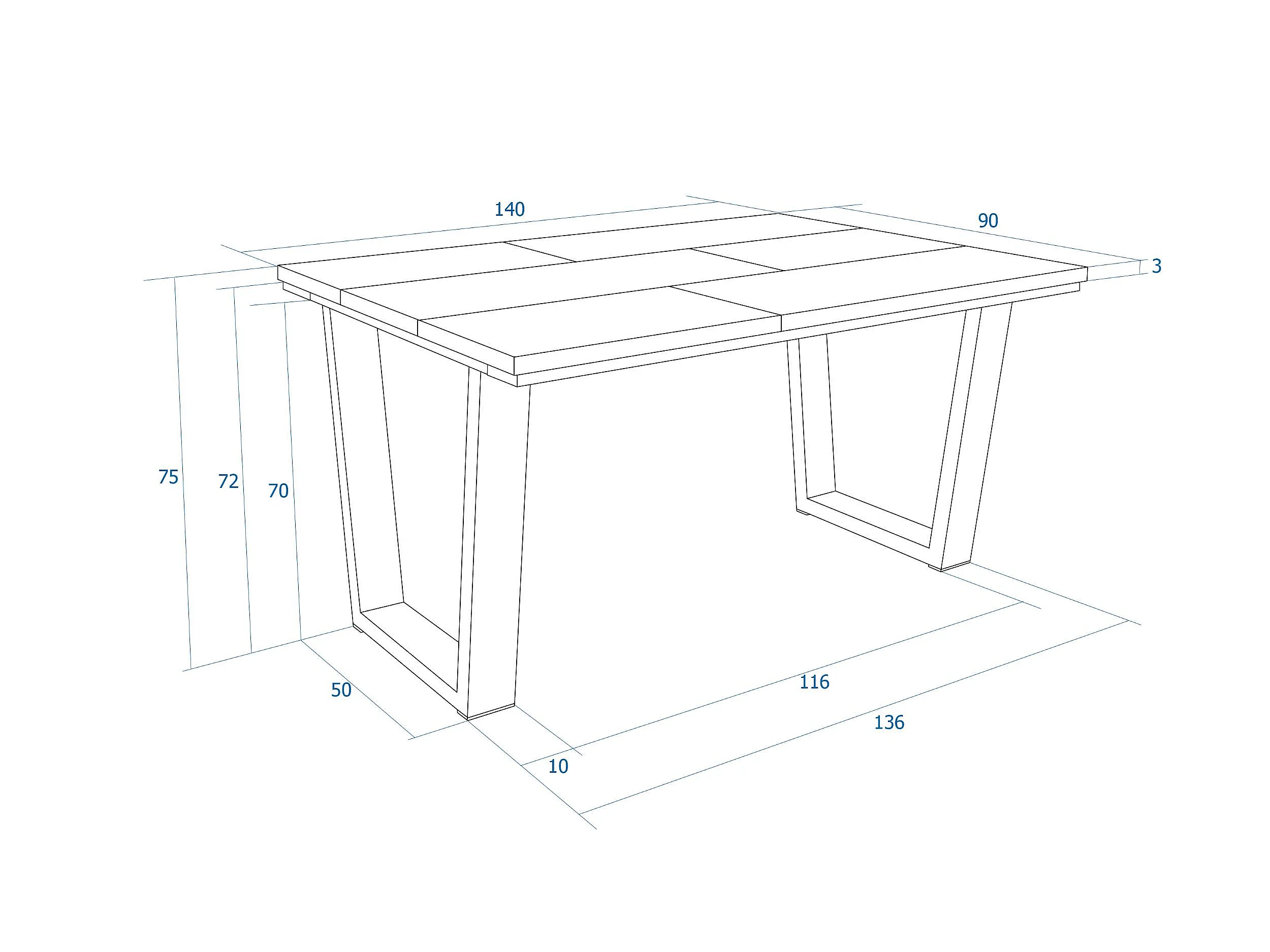 140
90
3
75
72
70
50
116
136
10