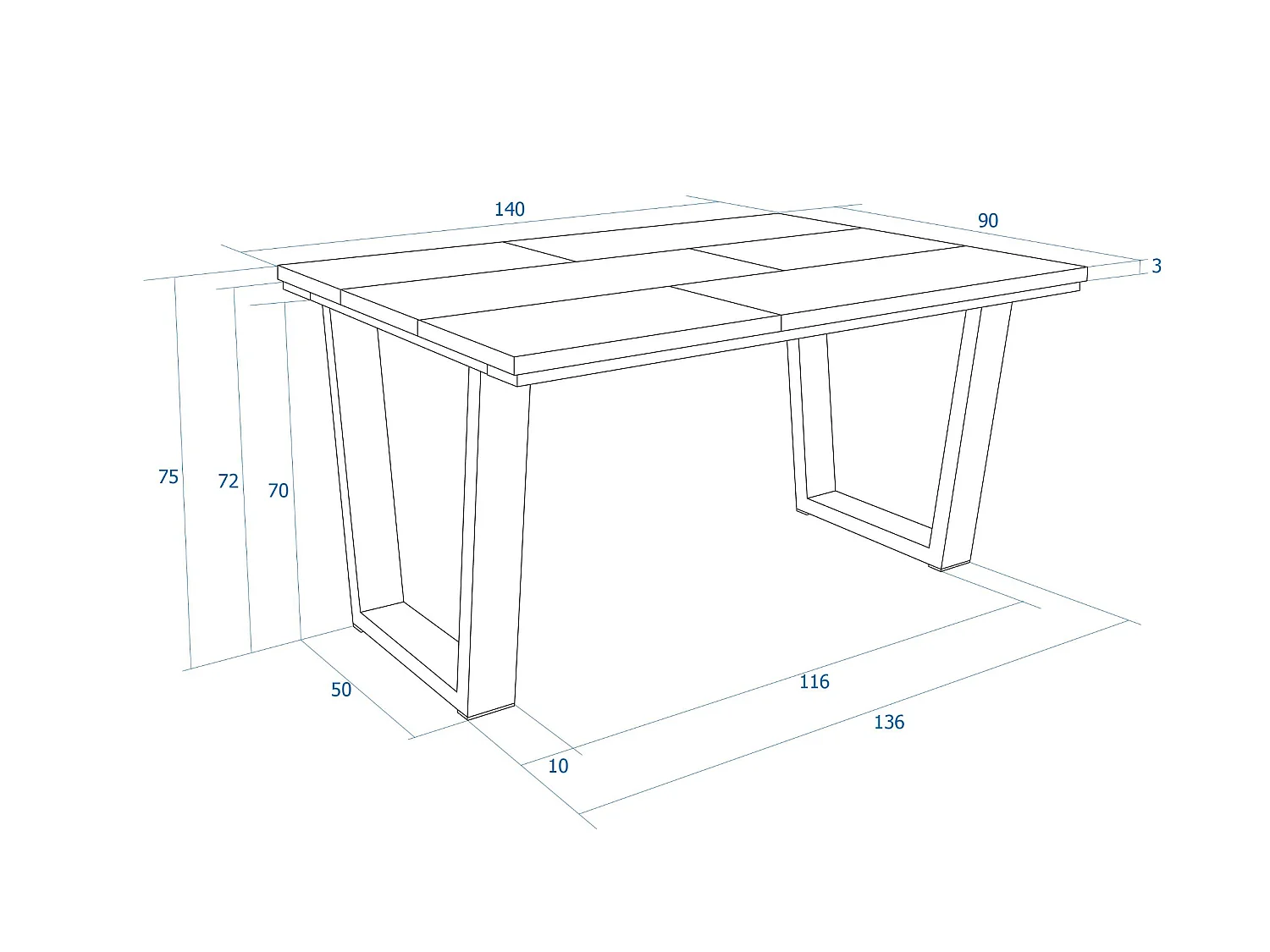 140
90
3
75
72
70
50
116
136
10