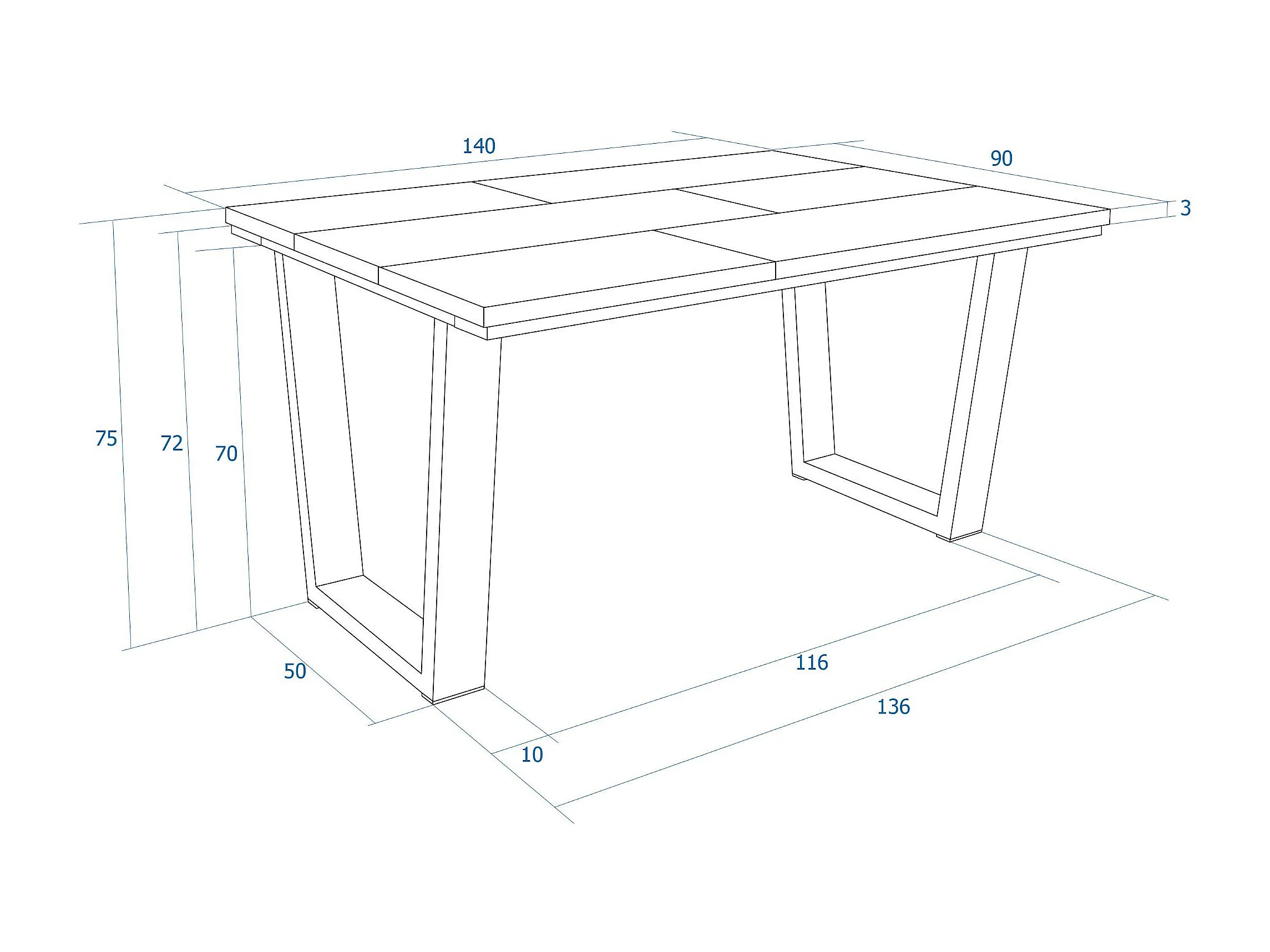 140
90
3
75
72
70
50
116
136
10