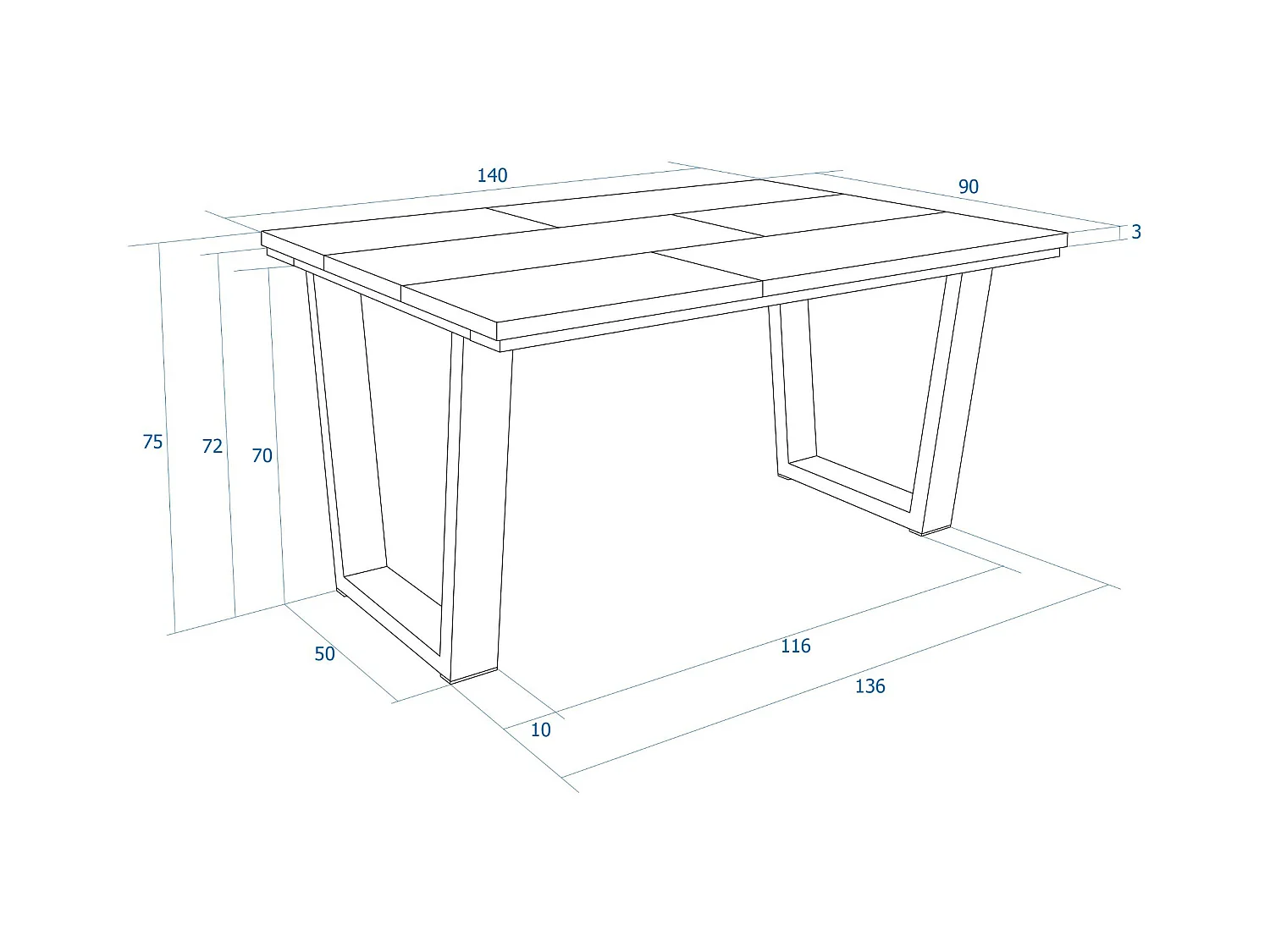 140
90
3
75
72
70
50
116
136
10