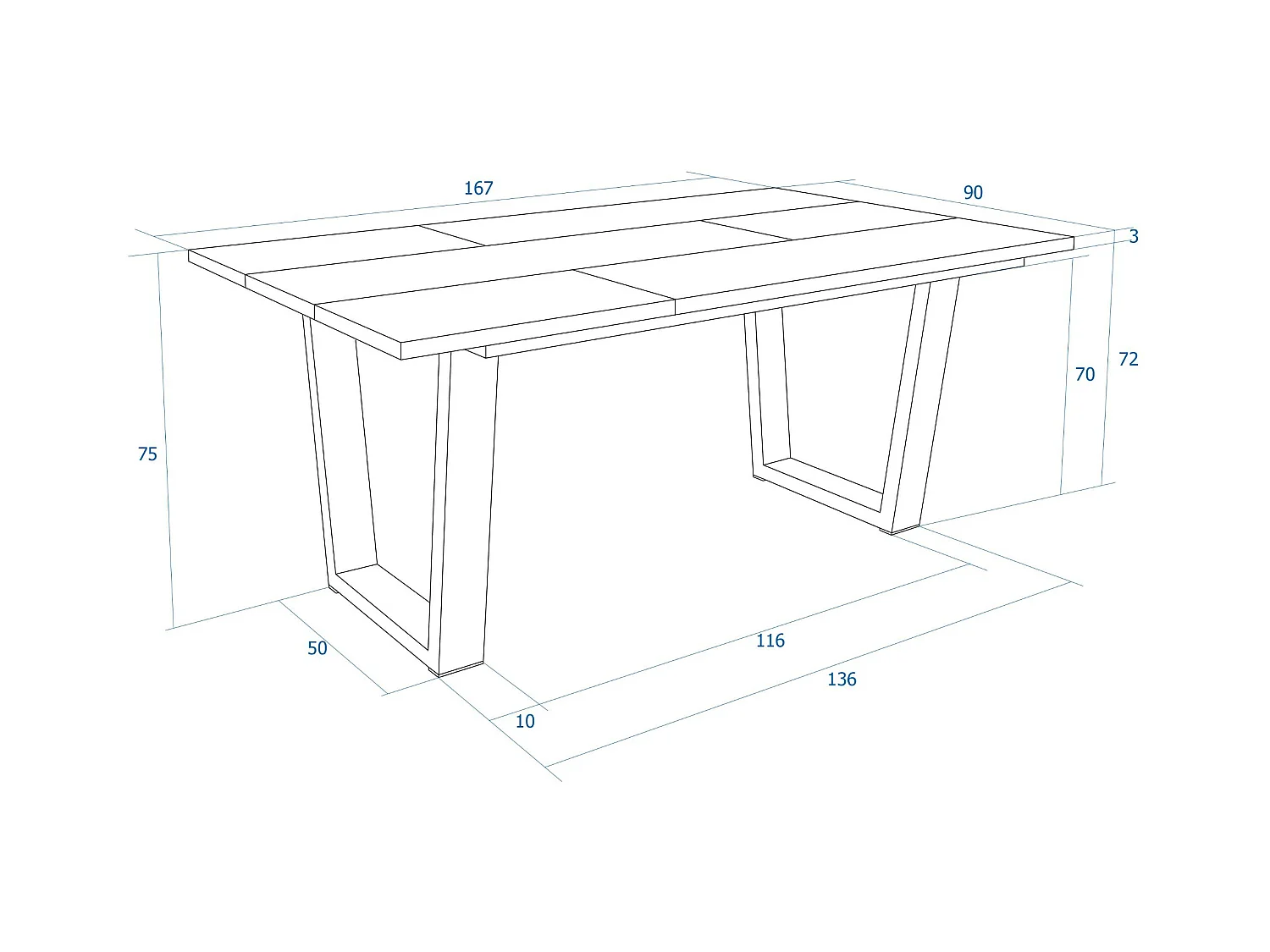 167
90
3
72
70
75
50
116
136
10