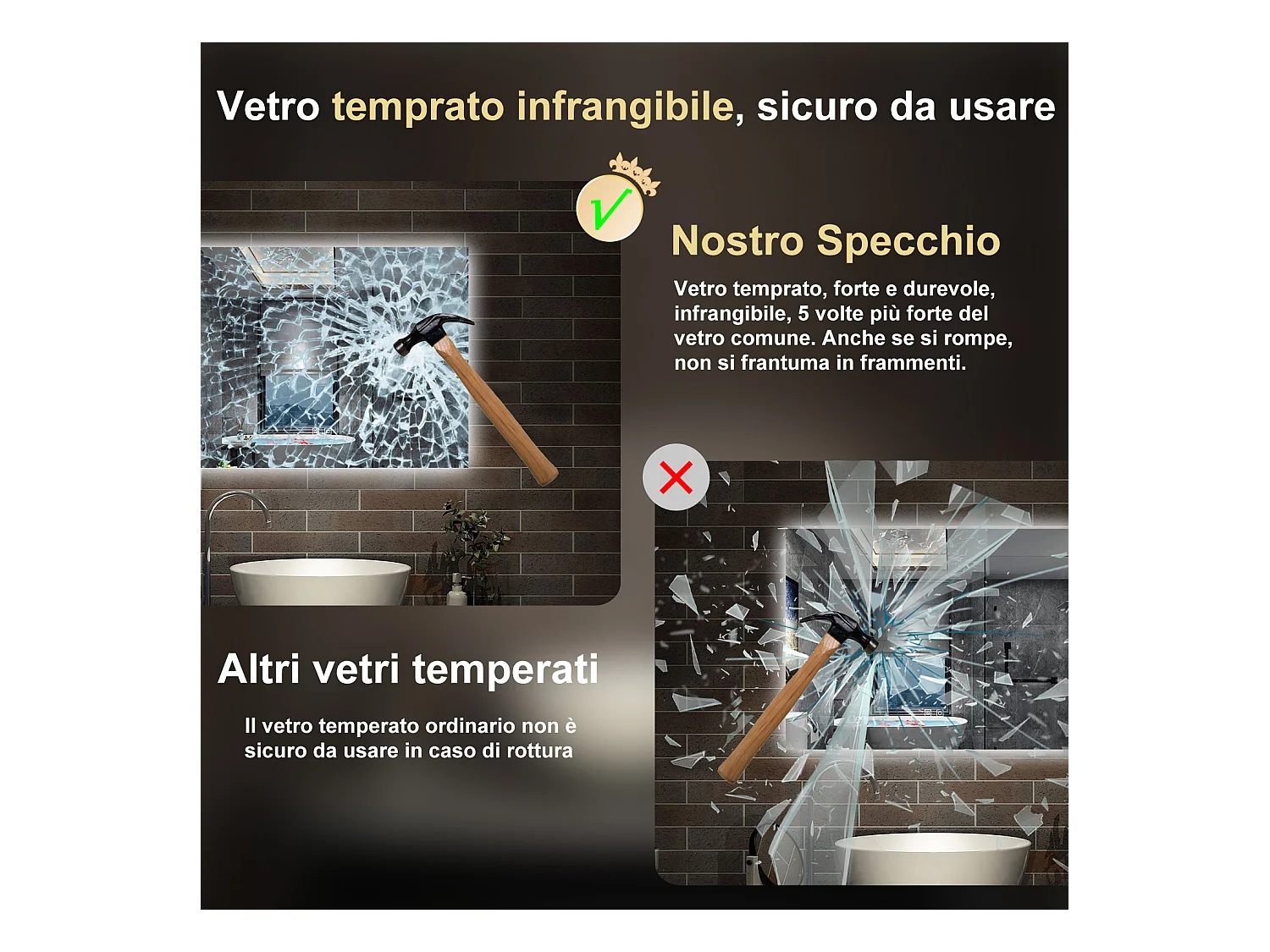 Vetro temprato infrangibile, sicuro da usare

Nostro Specchio

Vetro temprato, forte e durevole, infrangibile, 5 volte più forte del vetro comune. Anche se si rompe, non si frantuma in frammenti.

Altri vetri temperati

Il vetro temperato ordinario non è sicuro da usare in caso di rottura