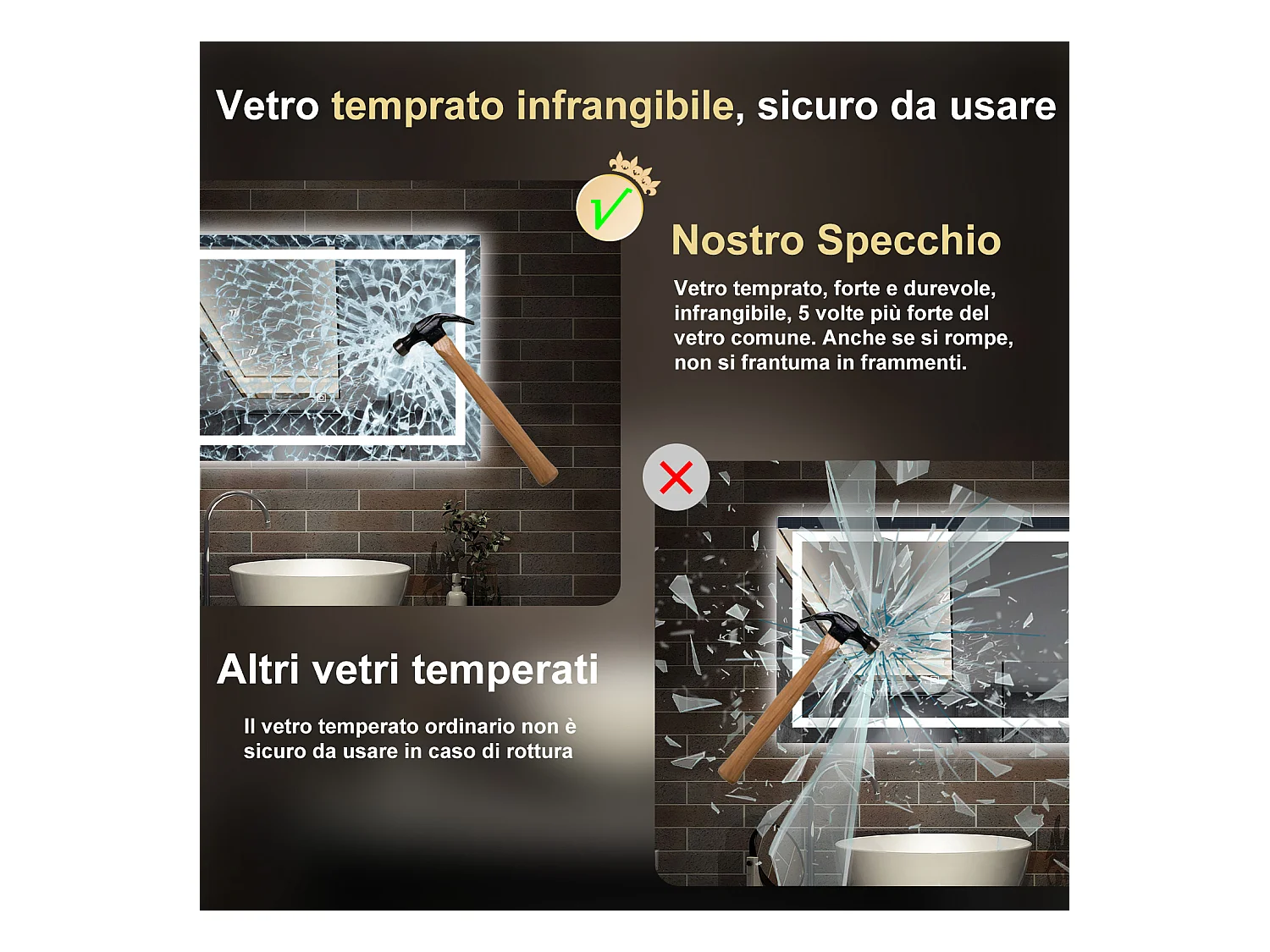 Vetro temprato infrangibile, sicuro da usare

Nostro Specchio

Vetro temprato, forte e durevole, infrangibile, 5 volte più forte del vetro comune. Anche se si rompe, non si frantuma in frammenti.

Altri vetri temperati

Il vetro temperato ordinario non è sicuro da usare in caso di rottura