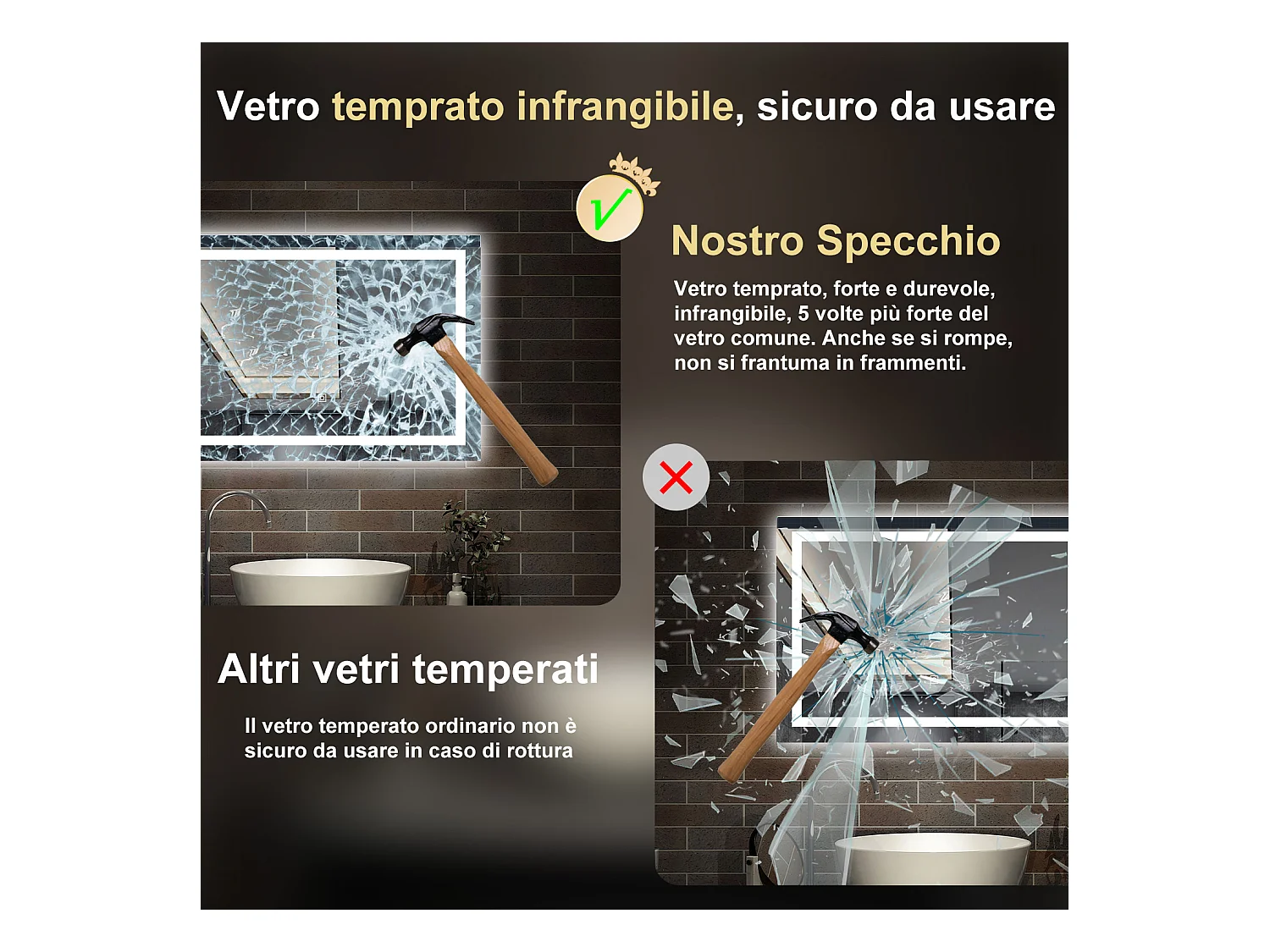 Vetro temprato infrangibile, sicuro da usare

Nostro Specchio

Vetro temprato, forte e durevole, infrangibile, 5 volte più forte del vetro comune. Anche se si rompe, non si frantuma in frammenti.

Altri vetri temperati

Il vetro temperato ordinario non è sicuro da usare in caso di rottura