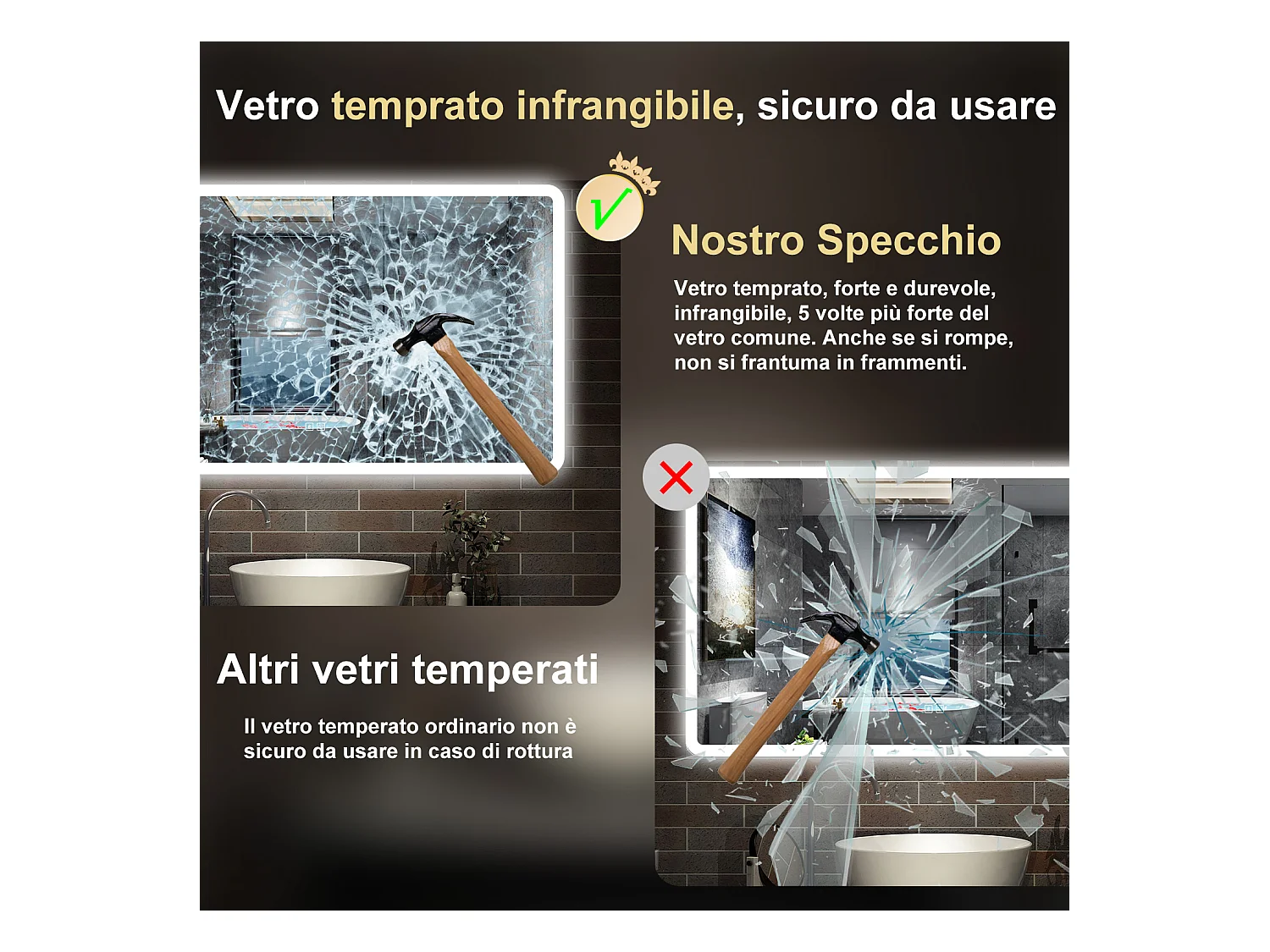 Vetro temprato infrangibile, sicuro da usare

Nostro Specchio

Vetro temprato, forte e durevole, infrangibile, 5 volte più forte del vetro comune. Anche se si rompe, non si frantuma in frammenti.

Altri vetri temperati

Il vetro temperato ordinario non è sicuro da usare in caso di rottura