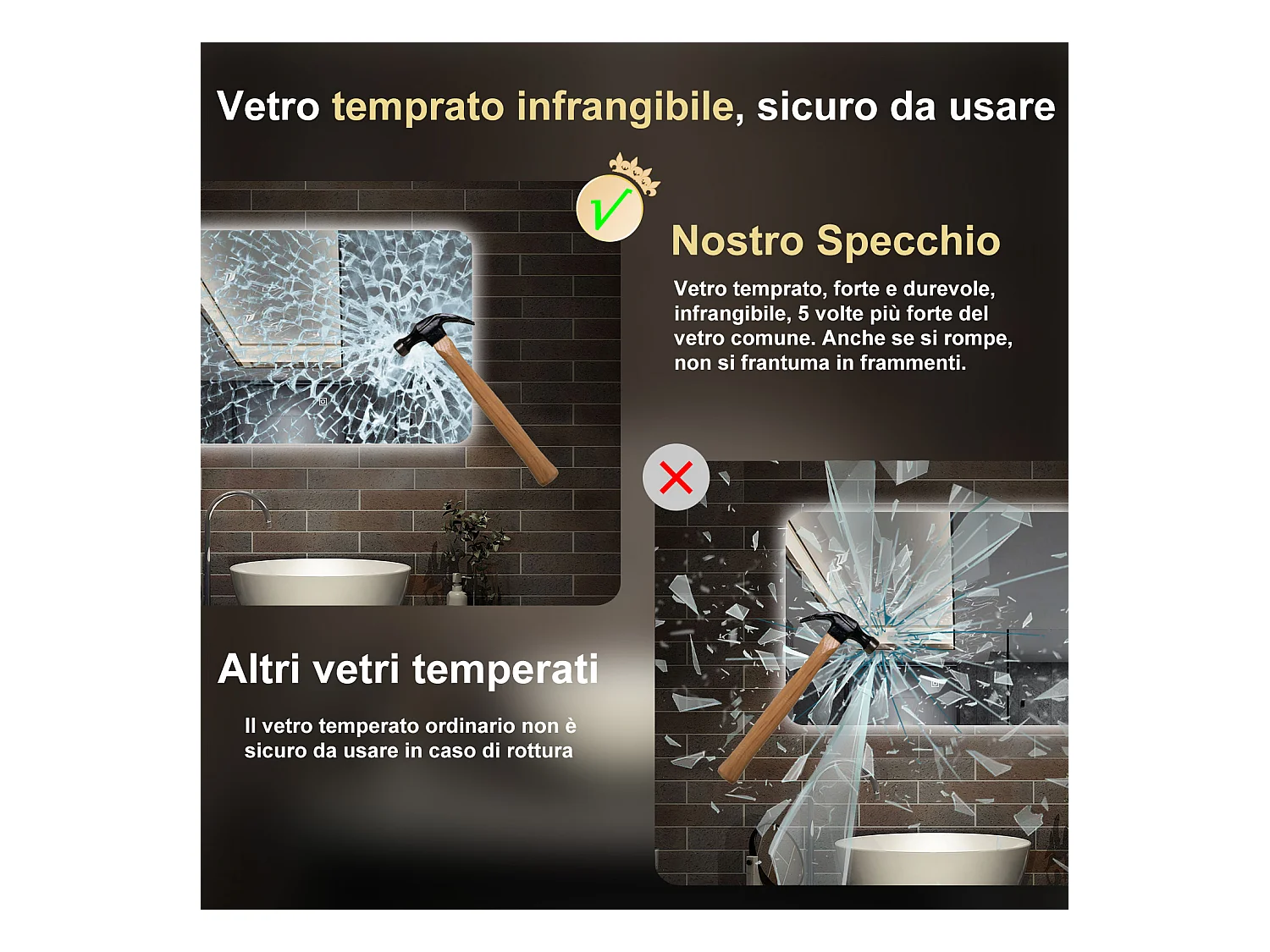 Vetro temprato infrangibile, sicuro da usare

Nostro Specchio

Vetro temprato, forte e durevole, infrangibile, 5 volte più forte del vetro comune. Anche se si rompe, non si frantuma in frammenti.

Altri vetri temperati

Il vetro temperato ordinario non è sicuro da usare in caso di rottura