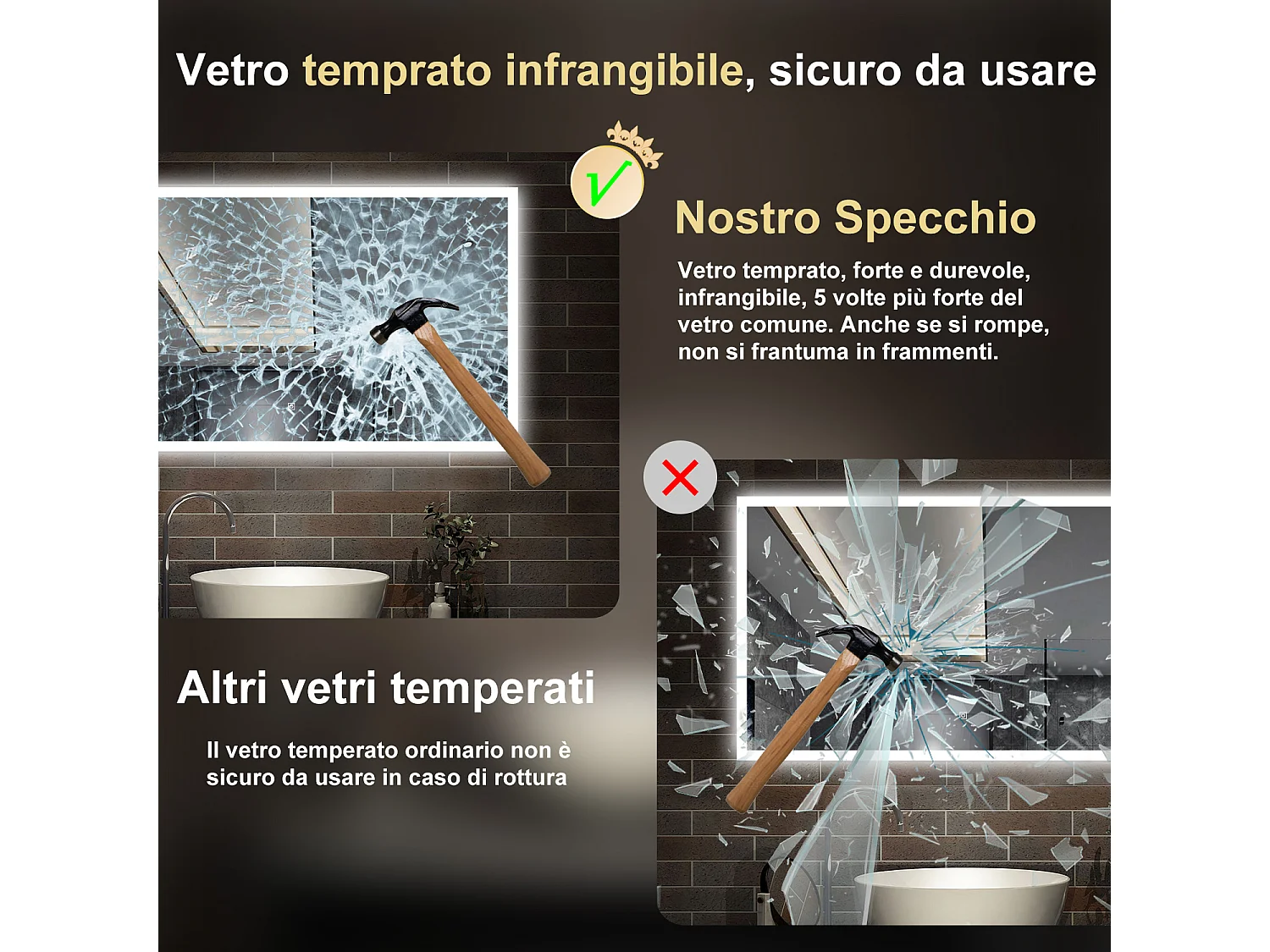 Vetro temprato infrangibile, sicuro da usare

Nostro Specchio

Vetro temprato, forte e durevole, infrangibile, 5 volte più forte del vetro comune. Anche se si rompe, non si frantuma in frammenti.

Altri vetri temperati

Il vetro temperato ordinario non è sicuro da usare in caso di rottura