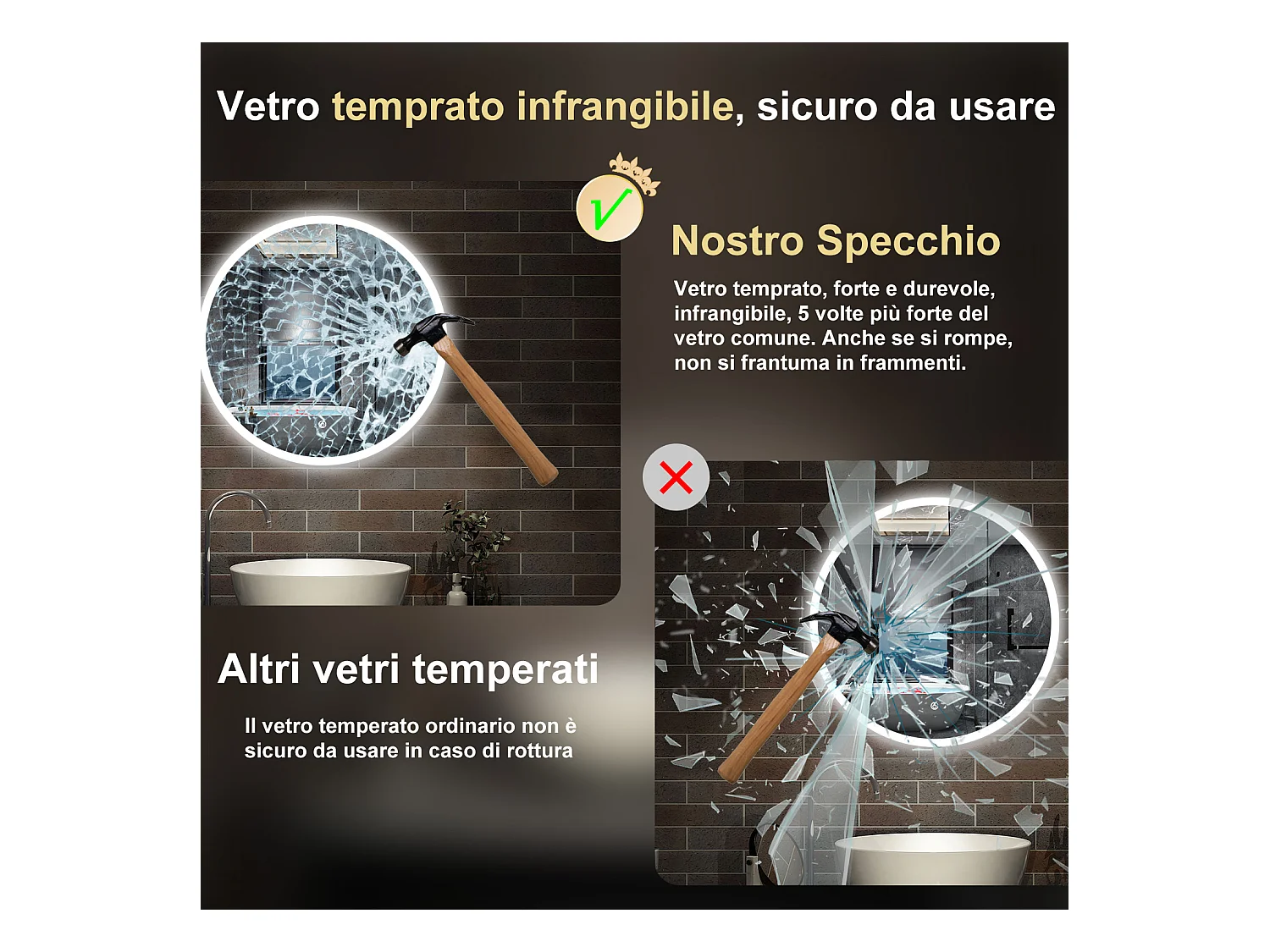 Vetro temprato infrangibile, sicuro da usare

Nostro Specchio

Vetro temprato, forte e durevole, infrangibile, 5 volte più forte del vetro comune. Anche se si rompe, non si frantuma in frammenti.

Altri vetri temperati

Il vetro temperato ordinario non è sicuro da usare in caso di rottura