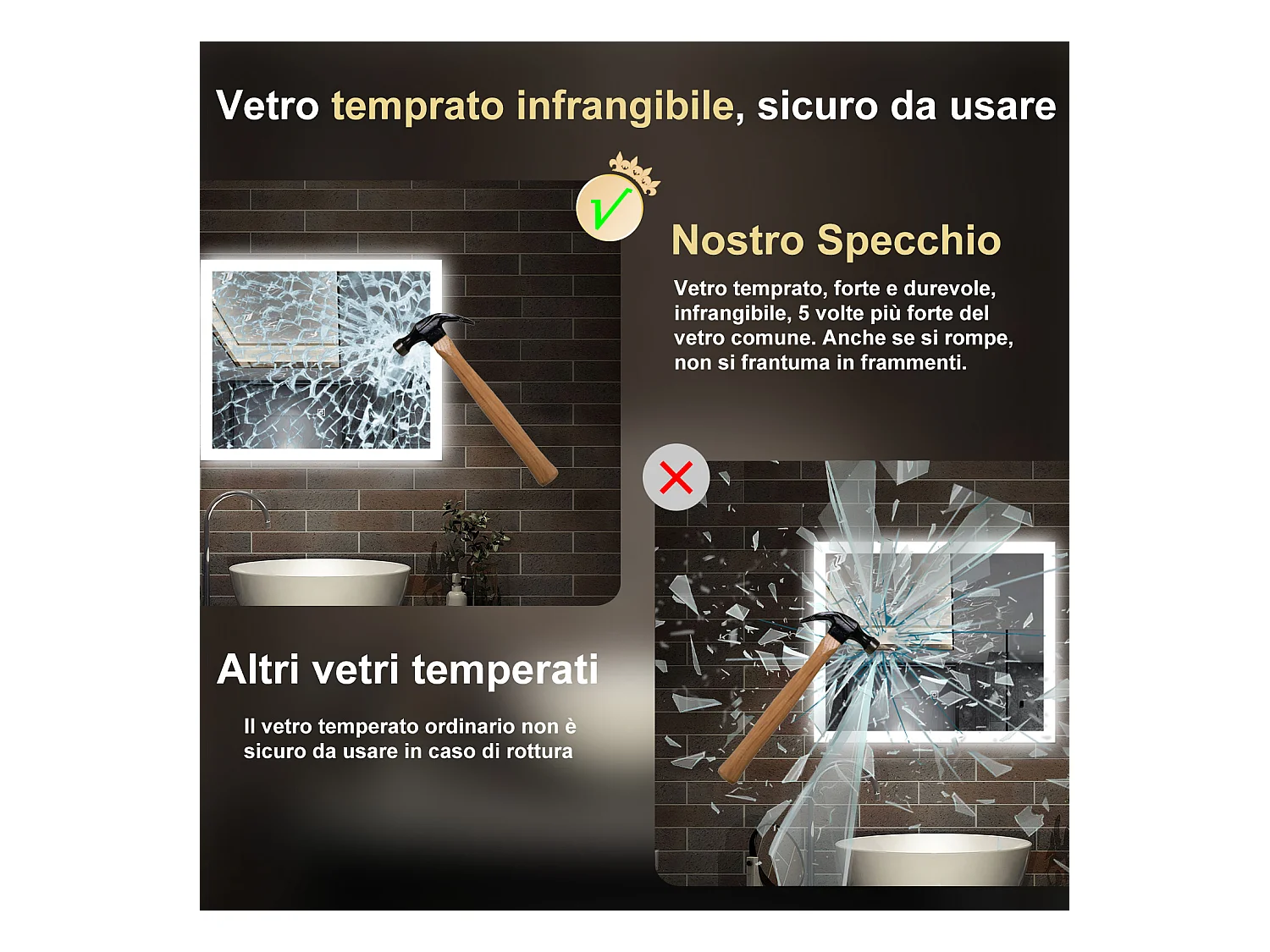 Vetro temprato infrangibile, sicuro da usare

Nostro Specchio

Vetro temprato, forte e durevole, infrangibile, 5 volte più forte del vetro comune. Anche se si rompe, non si frantuma in frammenti.

Altri vetri temperati

Il vetro temperato ordinario non è sicuro da usare in caso di rottura