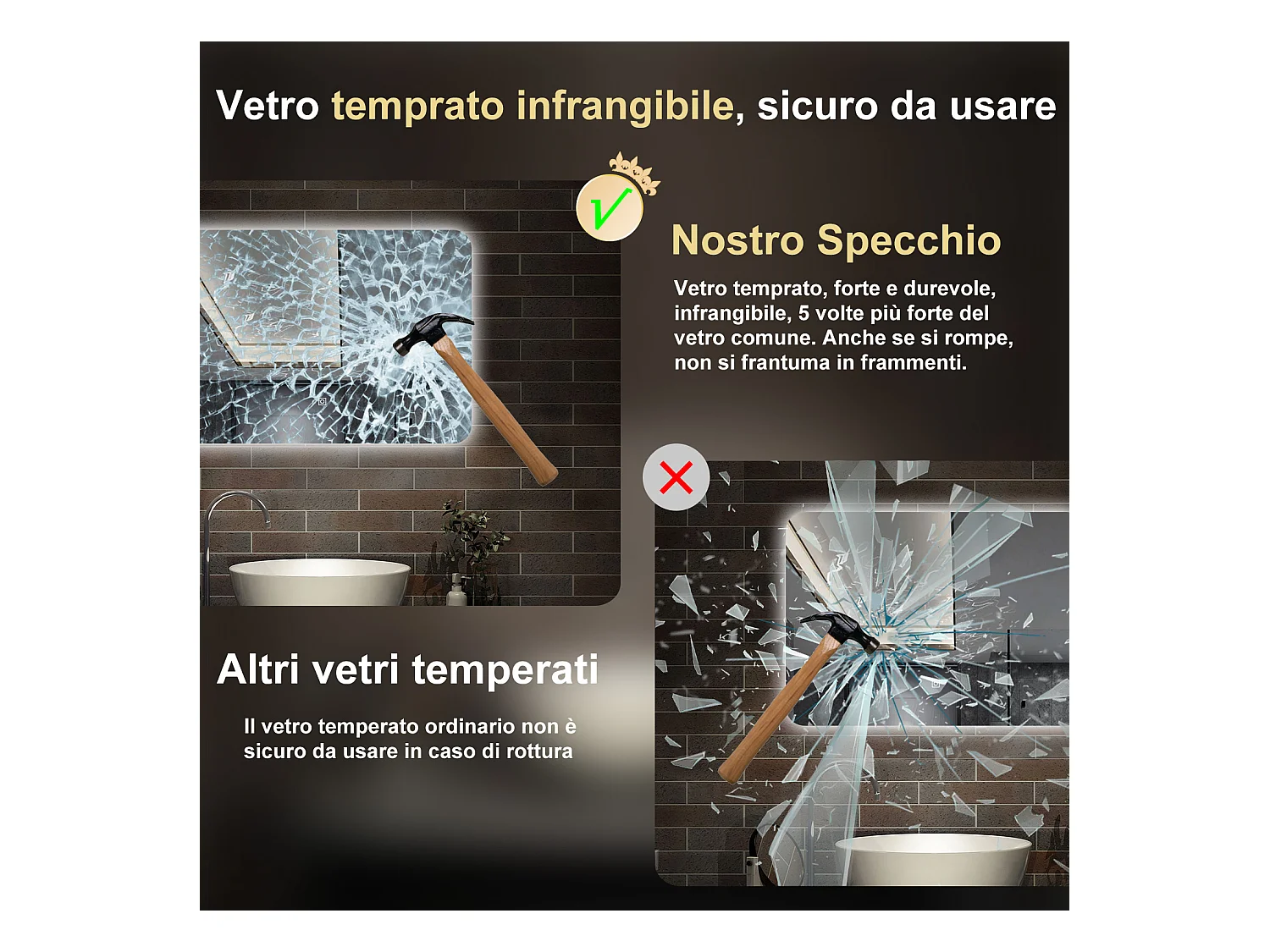 Vetro temprato infrangibile, sicuro da usare

Nostro Specchio

Vetro temprato, forte e durevole, infrangibile, 5 volte più forte del vetro comune. Anche se si rompe, non si frantuma in frammenti.

Altri vetri temperati

Il vetro temperato ordinario non è sicuro da usare in caso di rottura