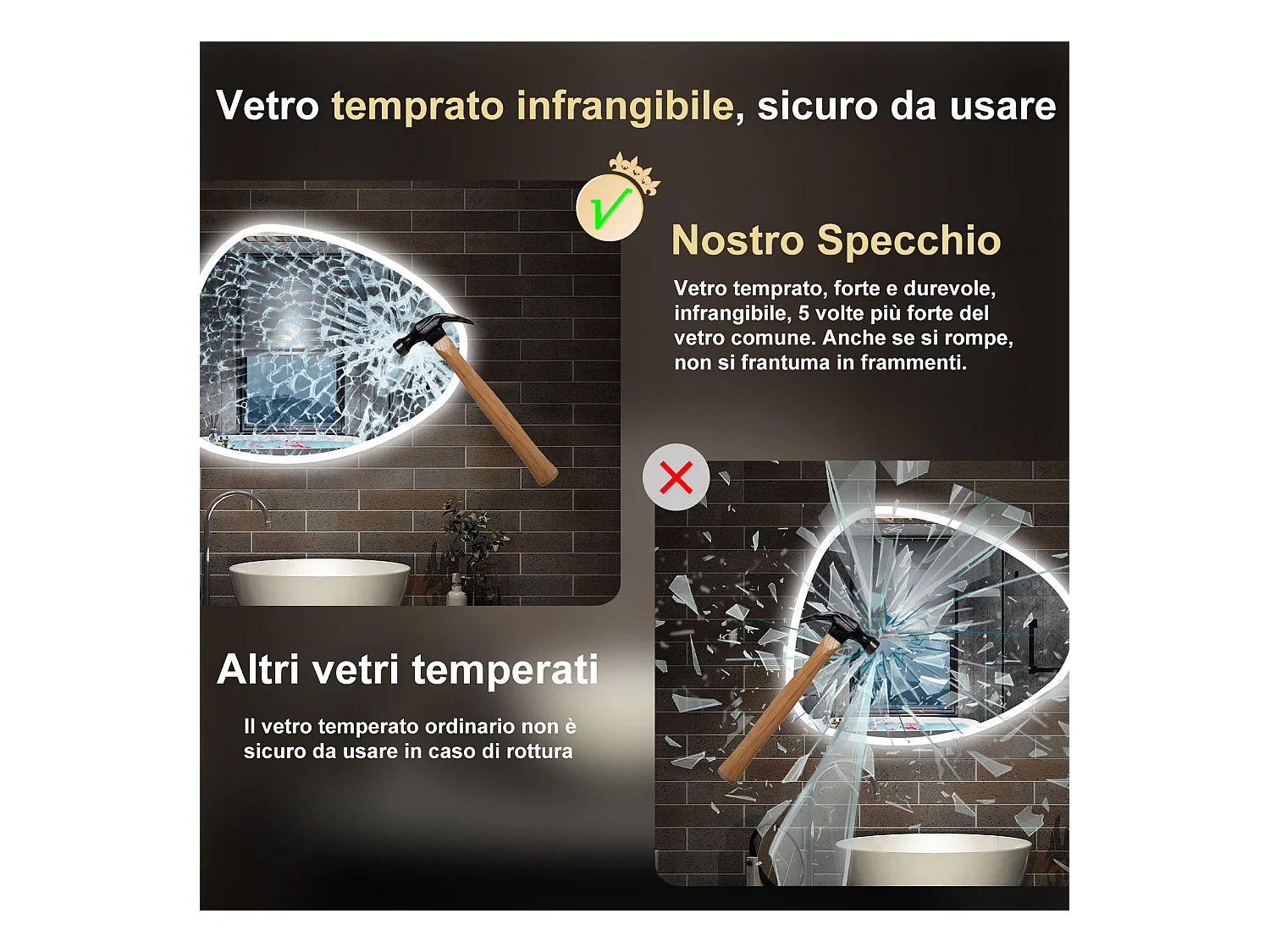 Vetro temprato infrangibile, sicuro da usare

Nostro Specchio

Vetro temprato, forte e durevole, infrangibile, 5 volte più forte del vetro comune. Anche se si rompe, non si frantuma in frammenti.

Altri vetri temperati

Il vetro temperato ordinario non è sicuro da usare in caso di rottura