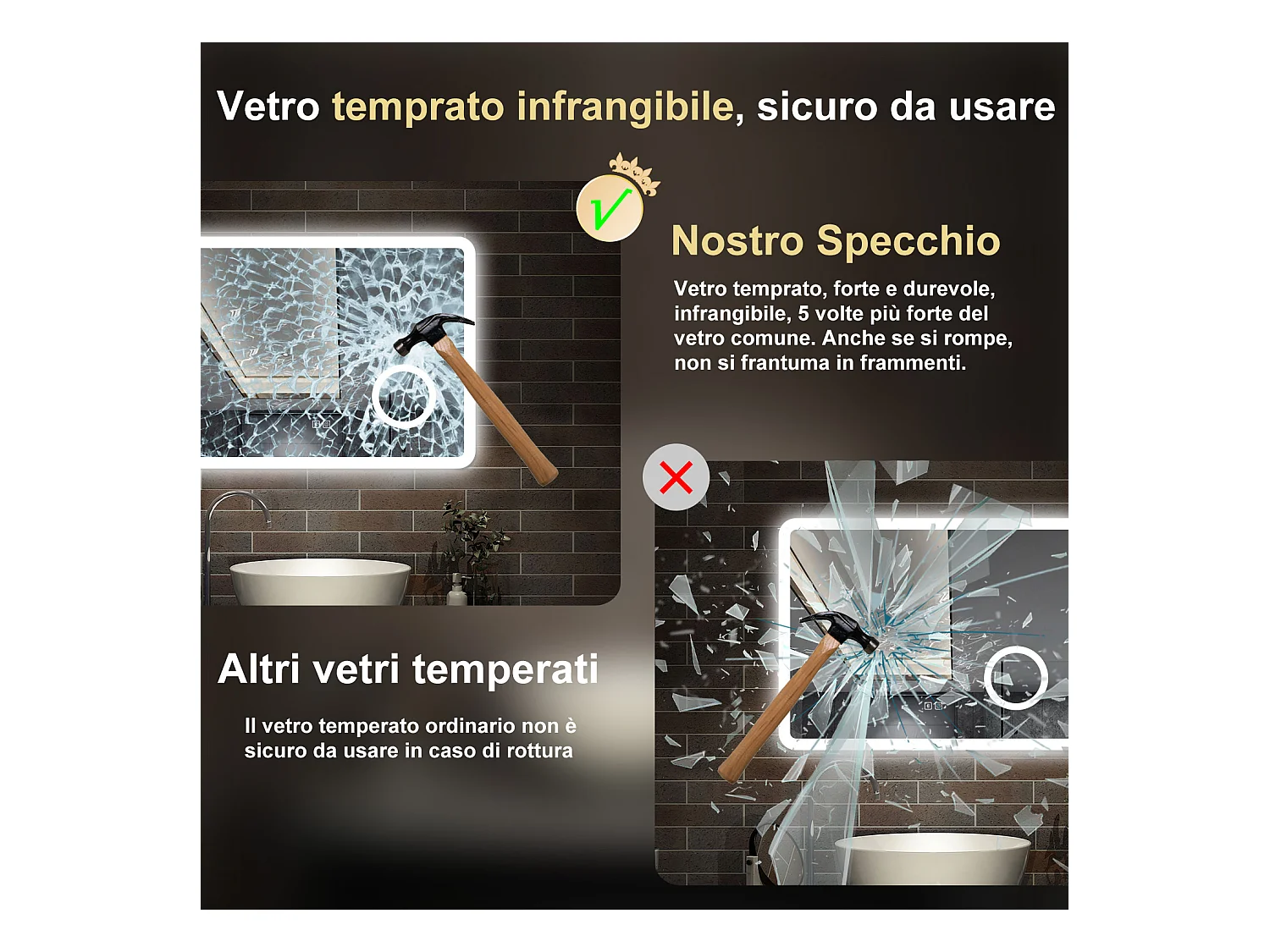 Vetro temprato infrangibile, sicuro da usare

Nostro Specchio

Vetro temprato, forte e durevole, infrangibile, 5 volte più forte del vetro comune. Anche se si rompe, non si frantuma in frammenti.

Altri vetri temperati

Il vetro temperato ordinario non è sicuro da usare in caso di rottura