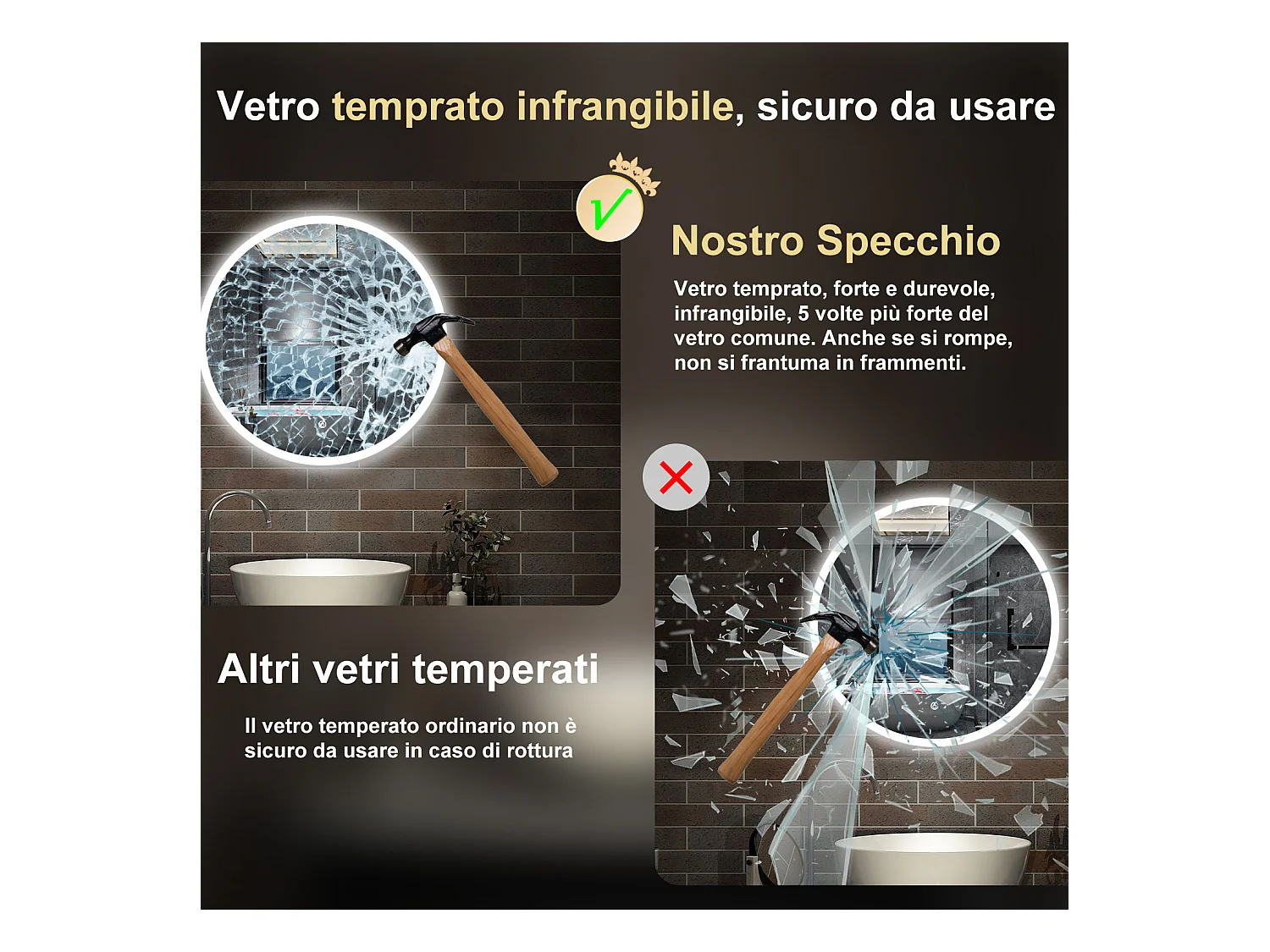 Vetro temprato infrangibile, sicuro da usare

Nostro Specchio

Vetro temprato, forte e durevole, infrangibile, 5 volte più forte del vetro comune. Anche se si rompe, non si frantuma in frammenti.

Altri vetri temperati

Il vetro temperato ordinario non è sicuro da usare in caso di rottura