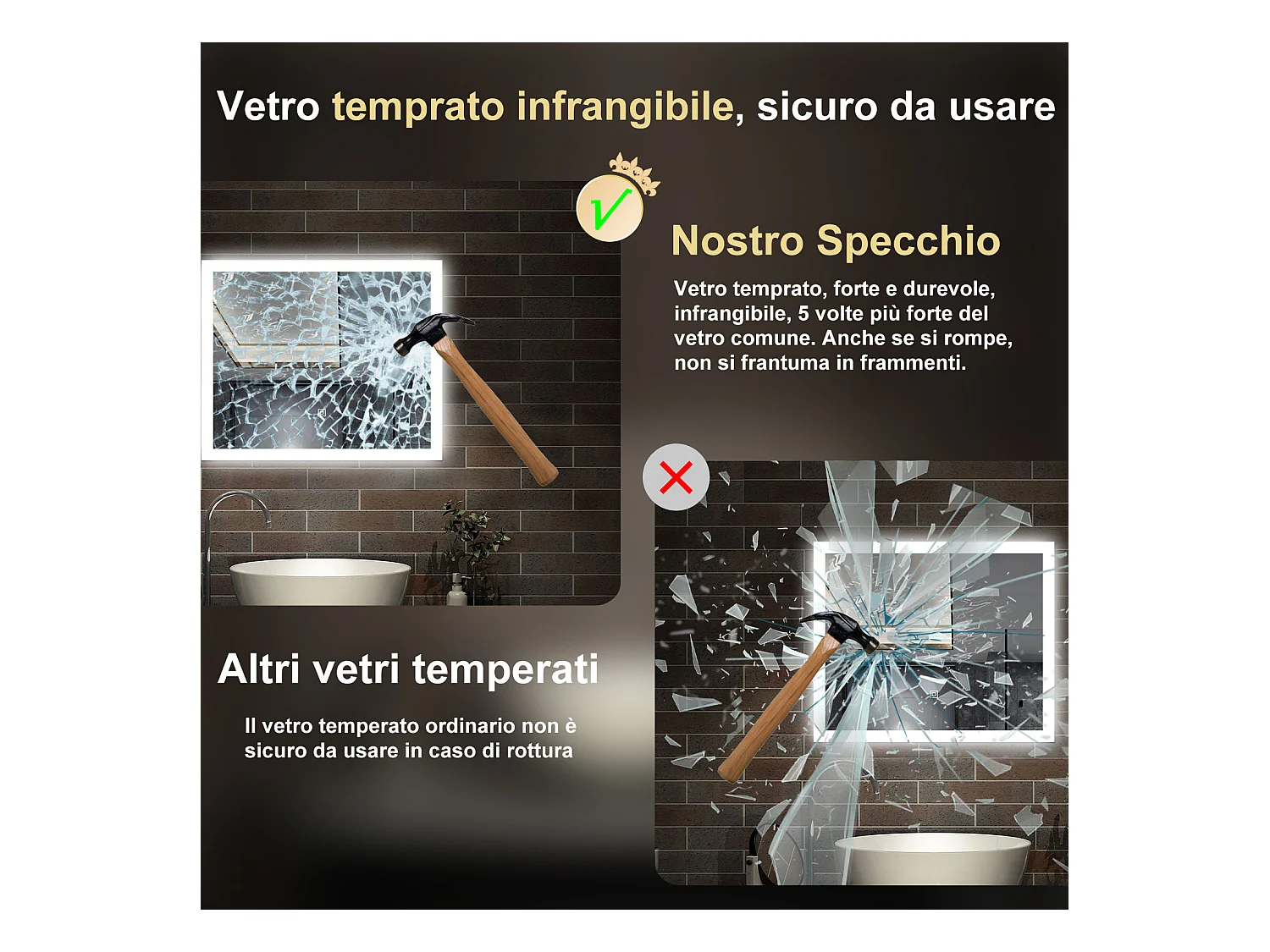 Vetro temprato infrangibile, sicuro da usare

Nostro Specchio

Vetro temprato, forte e durevole, infrangibile, 5 volte più forte del vetro comune. Anche se si rompe, non si frantuma in frammenti.

Altri vetri temperati

Il vetro temperato ordinario non è sicuro da usare in caso di rottura