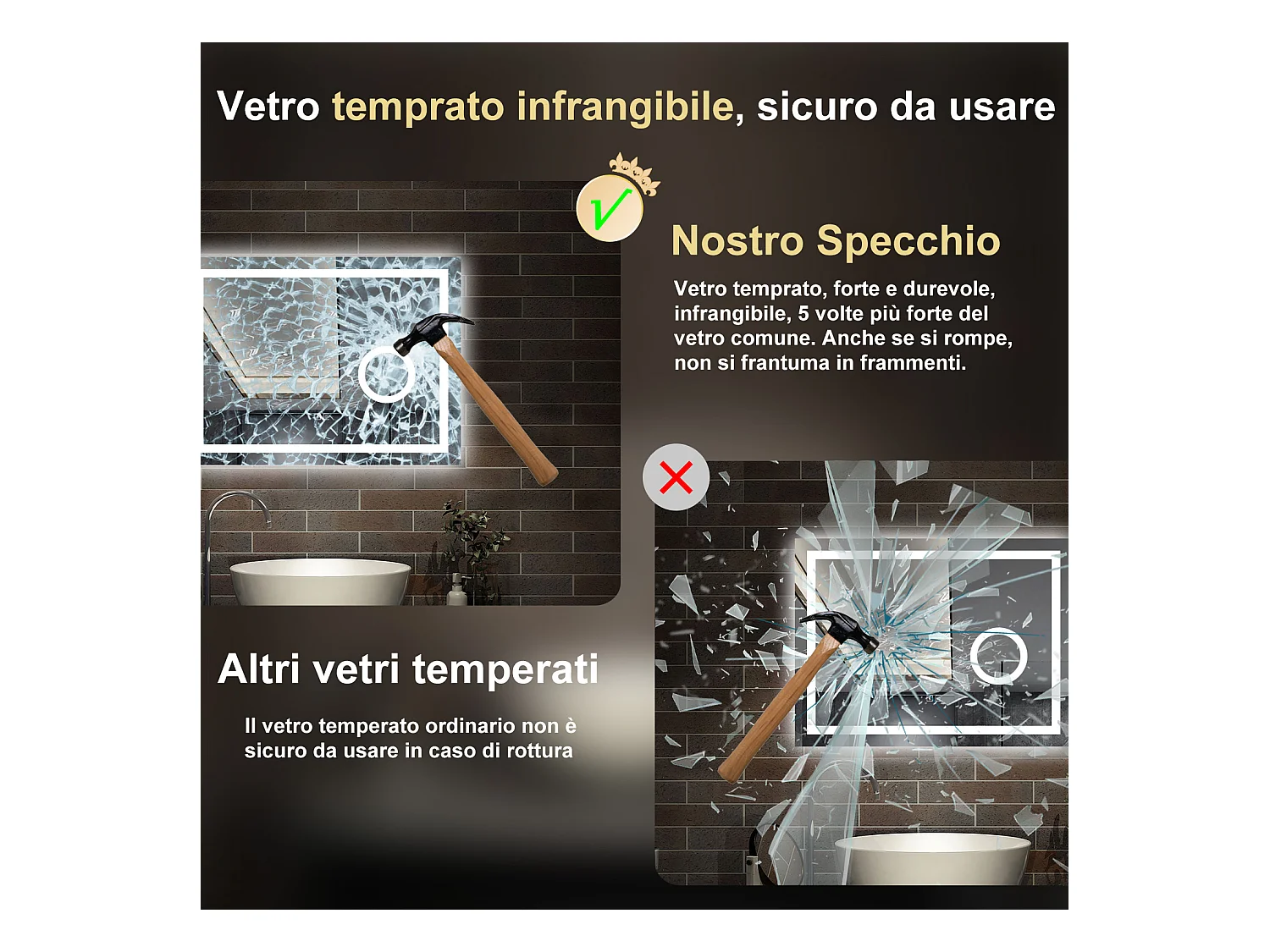 Vetro temprato infrangibile, sicuro da usare

Nostro Specchio

Vetro temprato, forte e durevole, infrangibile, 5 volte più forte del vetro comune. Anche se si rompe, non si frantuma in frammenti.

Altri vetri temperati

Il vetro temperato ordinario non è sicuro da usare in caso di rottura