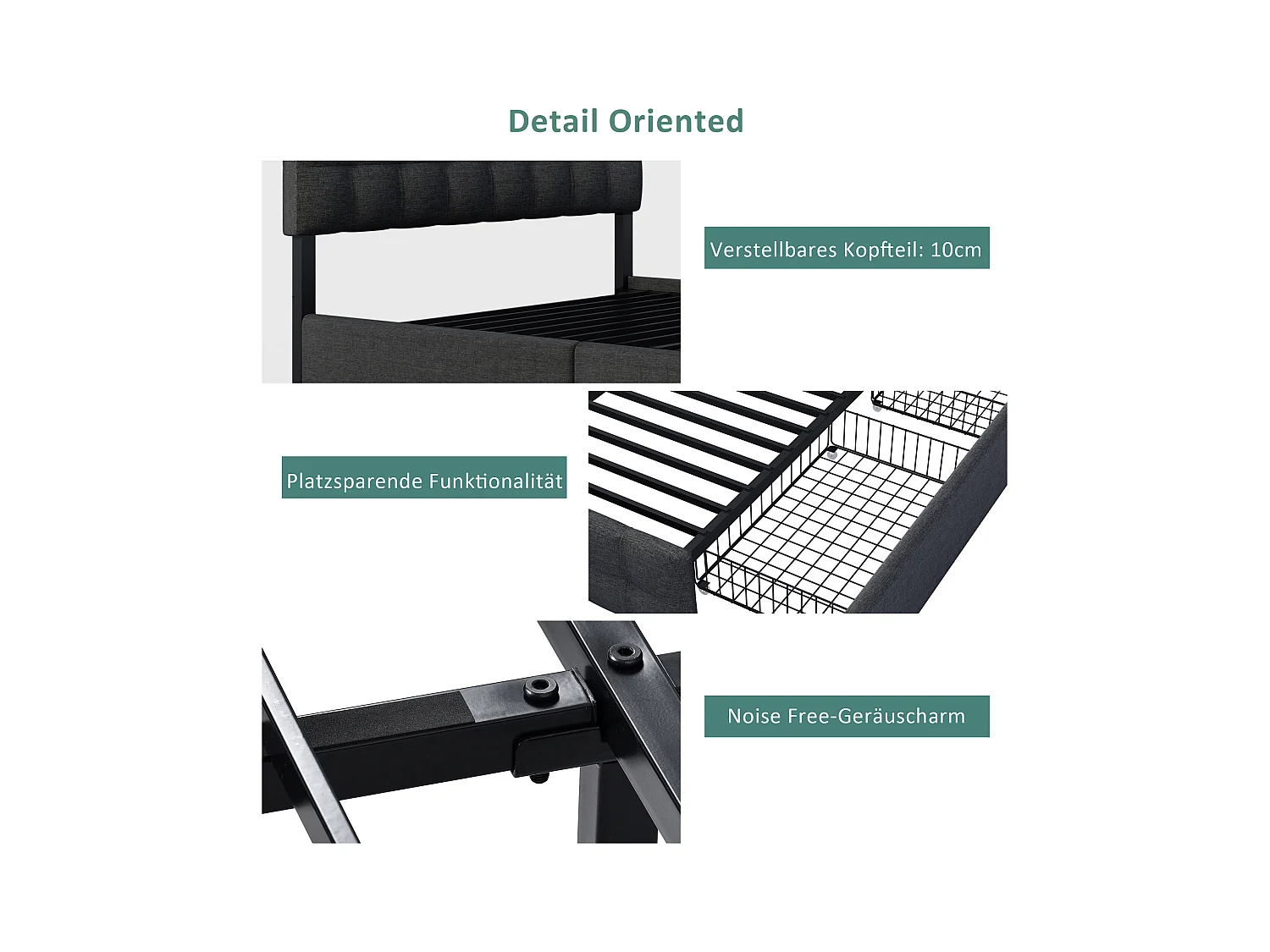 Detail Oriented

Verstellbares Kopfteil: 10cm

Platzsparende Funktionalität

Noise Free-Geräuscharm