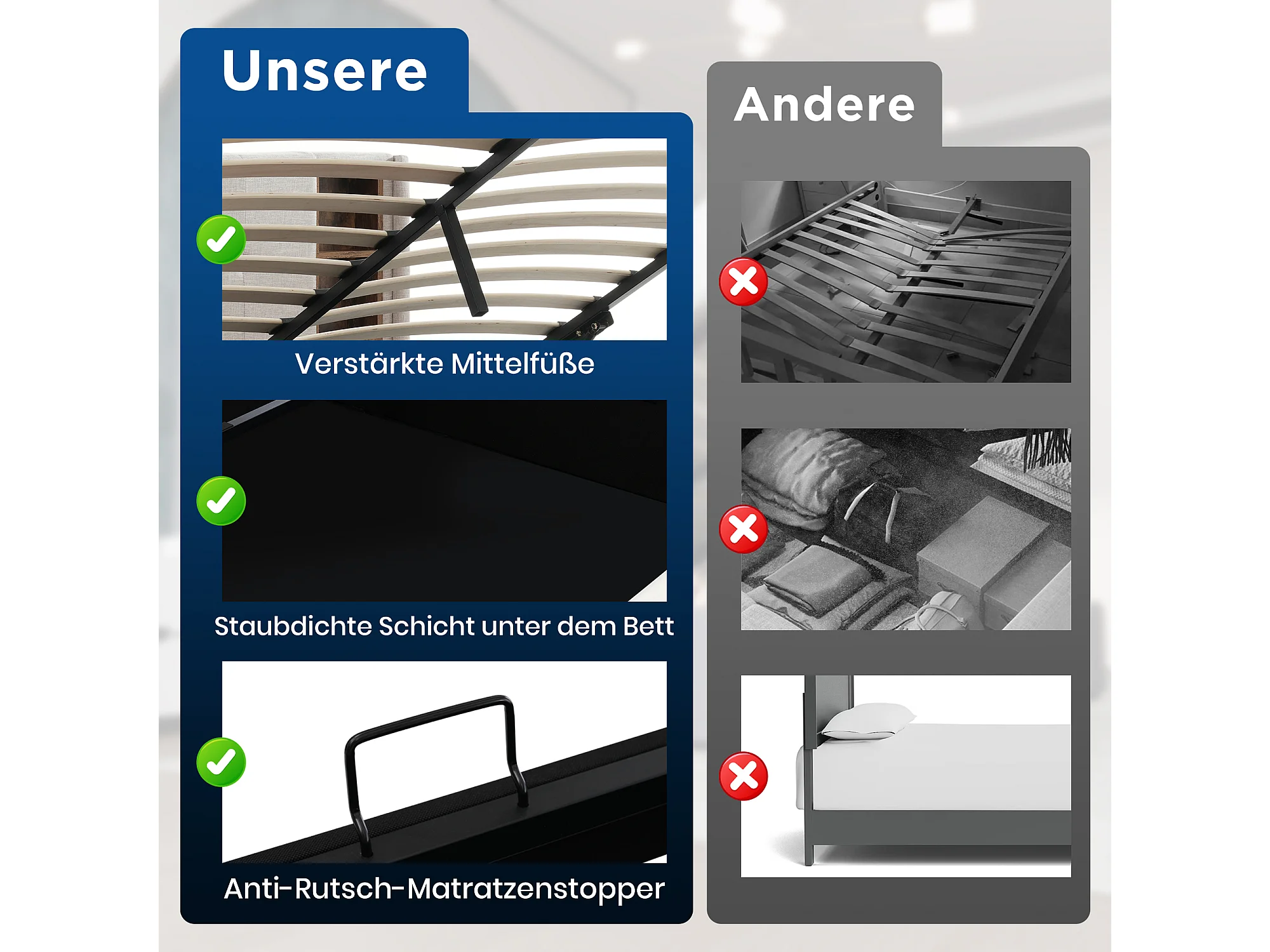 Unsere

Verstärkte Mittelfüße

Staubdichte Schicht unter dem Bett

Anti-Rutsch-Matratzenstopper

Andere