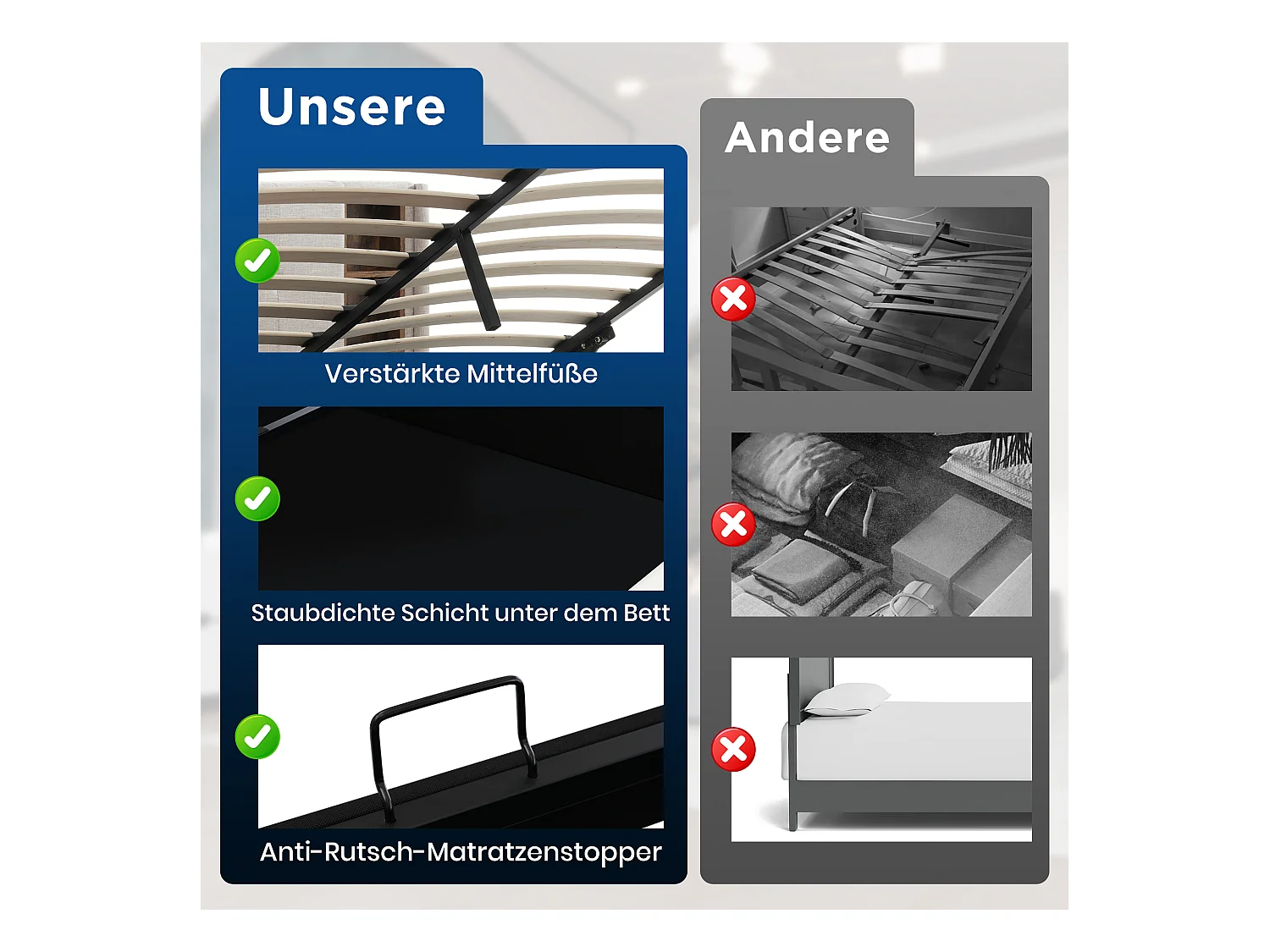 Unsere

Verstärkte Mittelfüße

Staubdichte Schicht unter dem Bett

Anti-Rutsch-Matratzenstopper

Andere