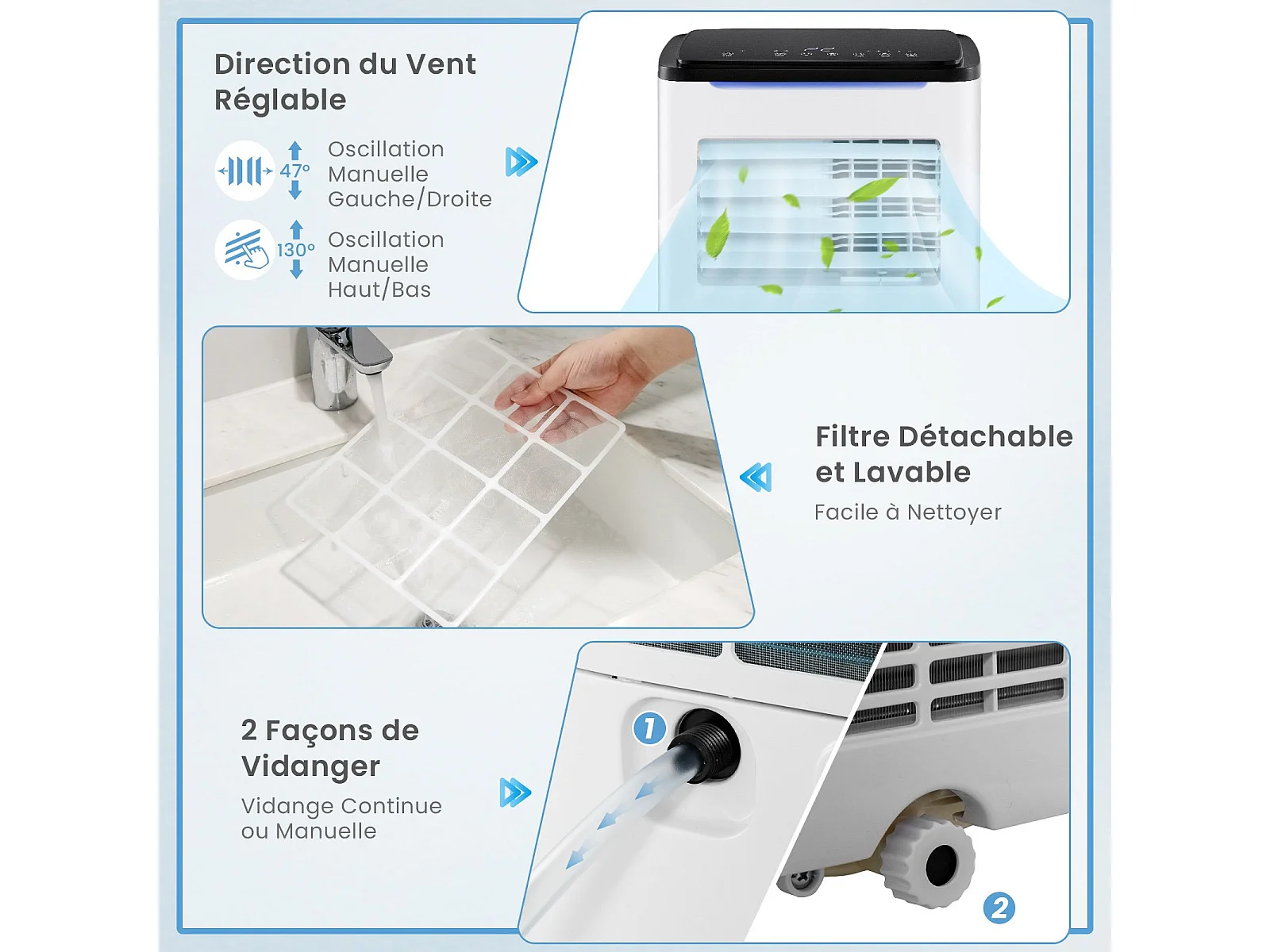 Direction du Vent Réglable

47°

Oscillation Manuelle Gauche/Droite

130°

Oscillation Manuelle Haut/Bas

Filtre Détachable et Lavable

Facile à Nettoyer

2 Façons de Vidanger

Vidange Continue ou Manuelle

1

2