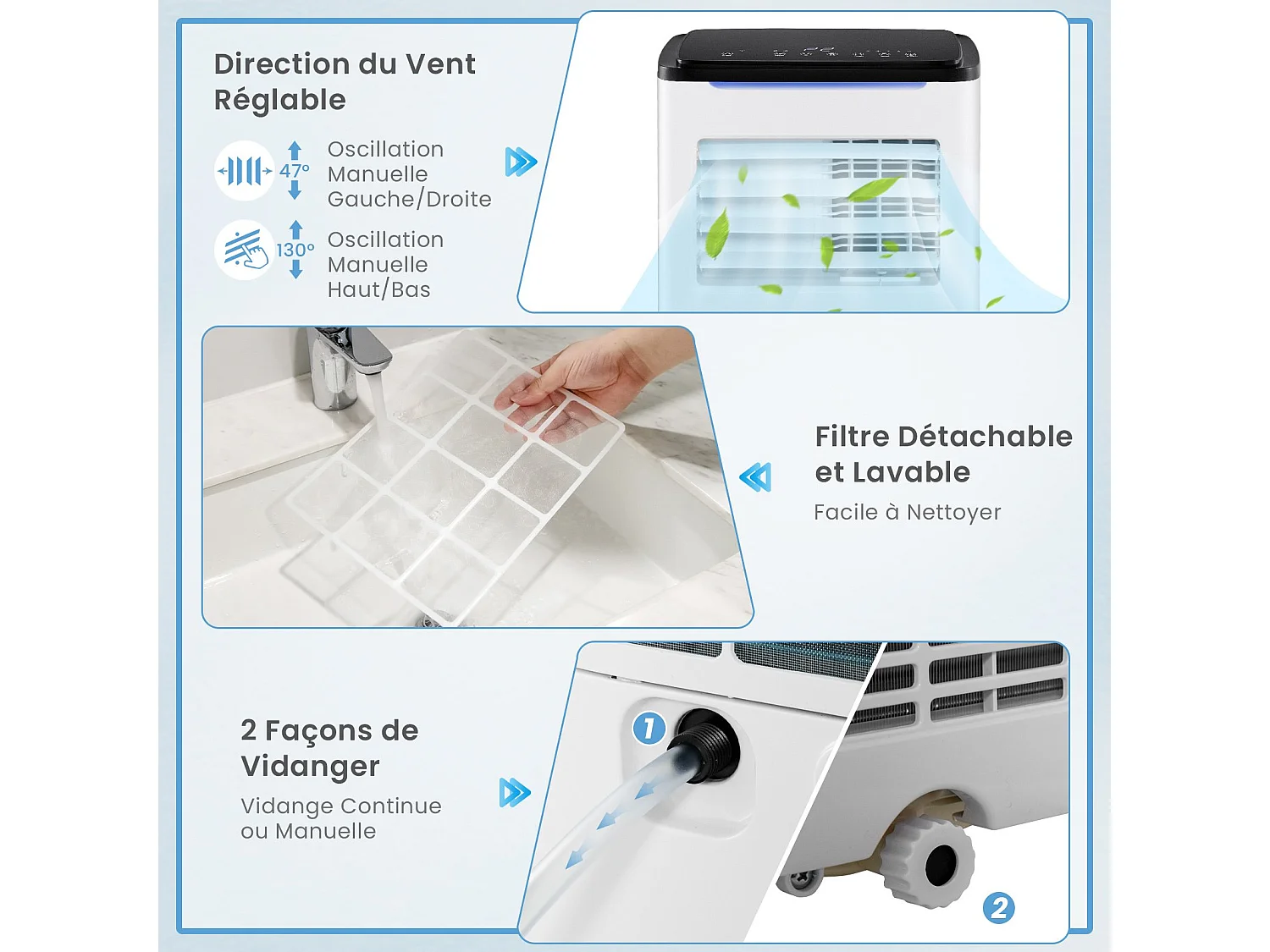 Direction du Vent Réglable

47°

Oscillation Manuelle Gauche/Droite

130°

Oscillation Manuelle Haut/Bas

Filtre Détachable et Lavable

Facile à Nettoyer

2 Façons de Vidanger

Vidange Continue ou Manuelle

1

2