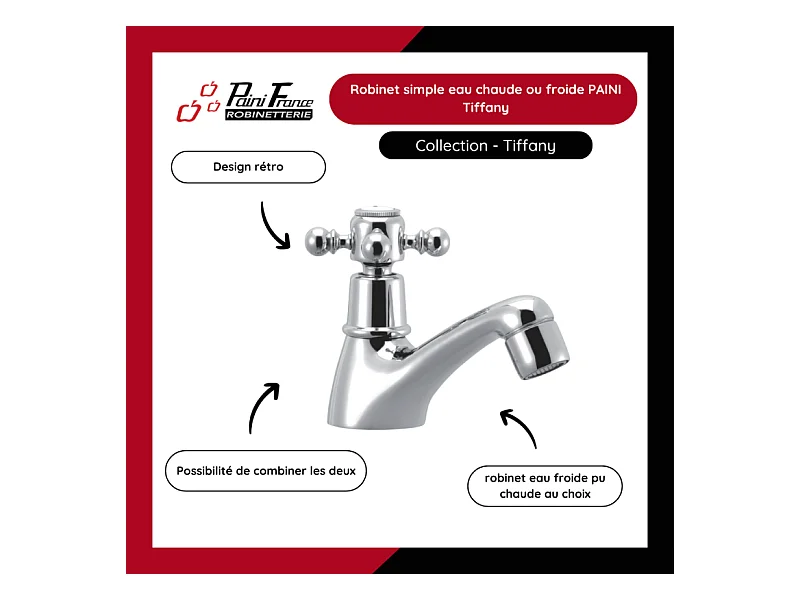 Paini France
ROBINETTERIE

Robinet simple eau chaude ou froide PAINI Tiffany

Collection - Tiffany

Design rétro

Possibilité de combiner les deux

robinet eau froide pu chaude au choix