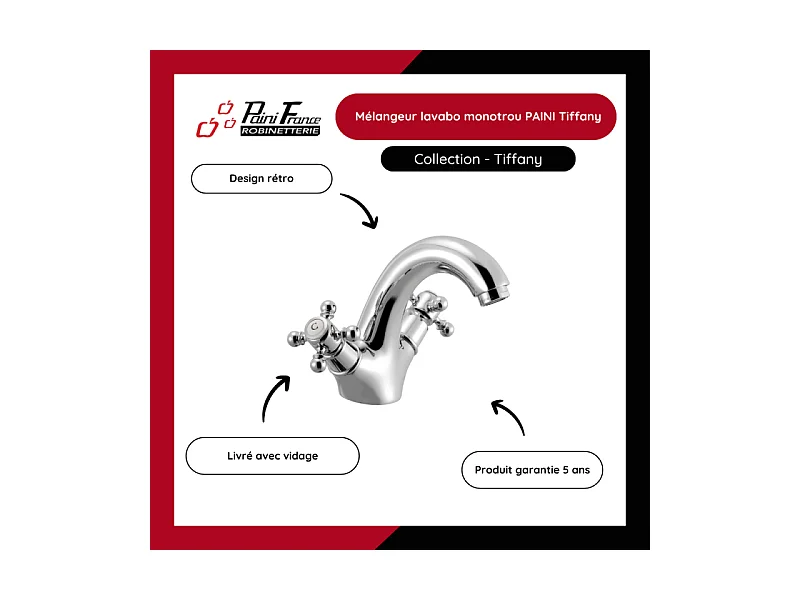 Paini France
ROBINETTERIE

Mélangeur lavabo monotrou PAINI Tiffany

Collection - Tiffany

Design rétro

Livré avec vidage

Produit garantie 5 ans