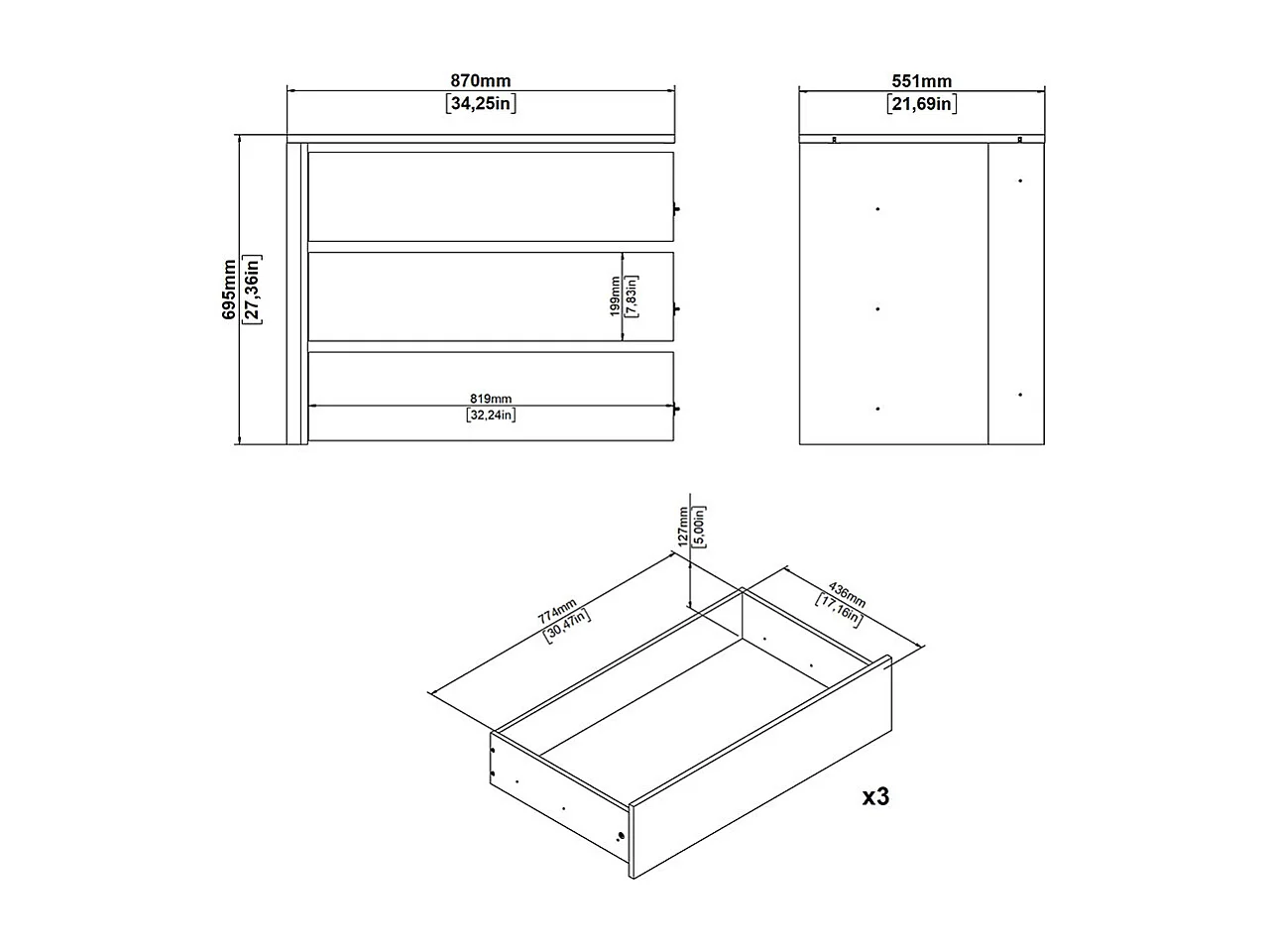 870mm
[34,25in]

551mm
[21,69in]

695mm
[27,36in]

199mm
[7,83in]

819mm
[32,24in]

127mm
[5,00in]

774mm
[30,47in]

436mm
[17,16in]

x3