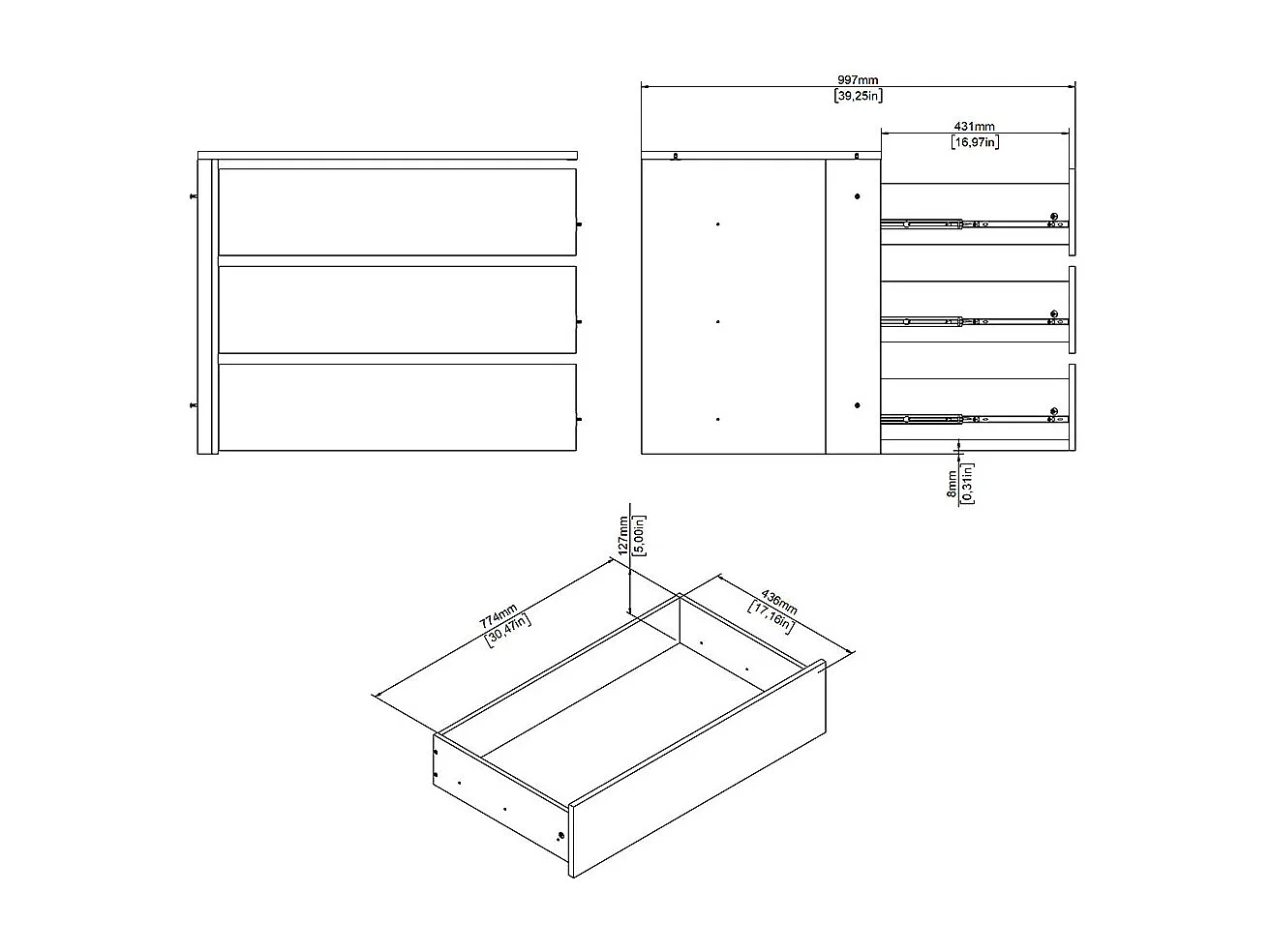 997mm
[39,25in]

431mm
[16,97in]

8mm
[0,31in]

127mm
[5,00in]

774mm
[30,47in]

436mm
[17,16in]