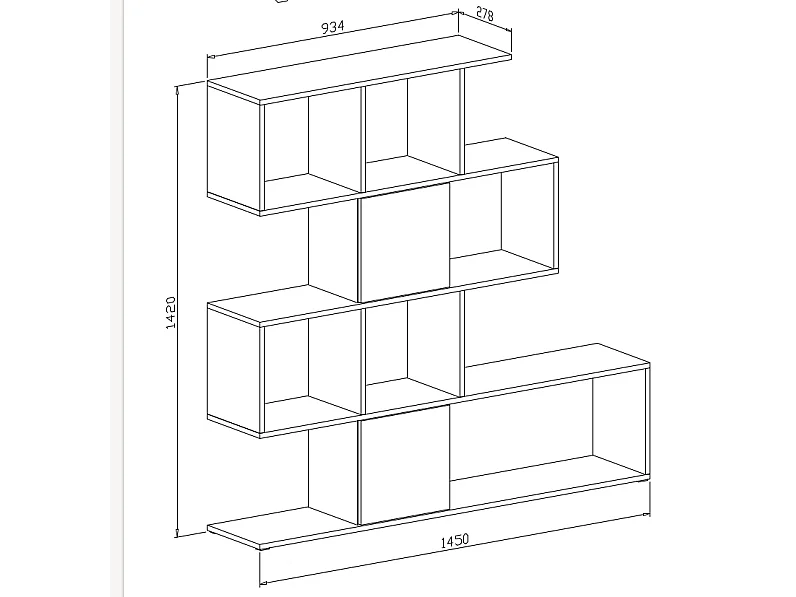 934
278
1420
1450