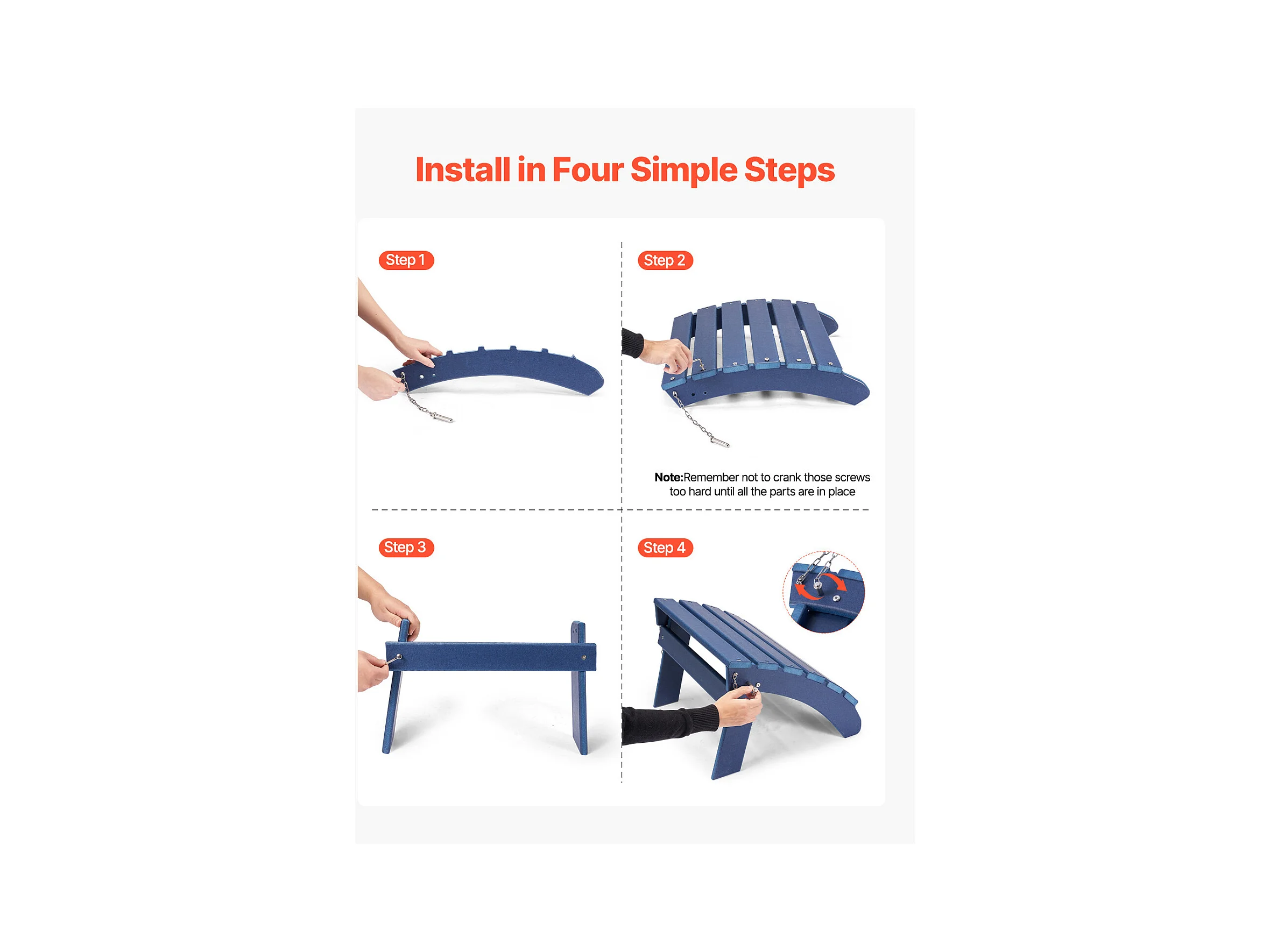 Install in Four Simple Steps

Step 1

Step 2

Note:Remember not to crank those screws too hard until all the parts are in place

Step 3

Step 4