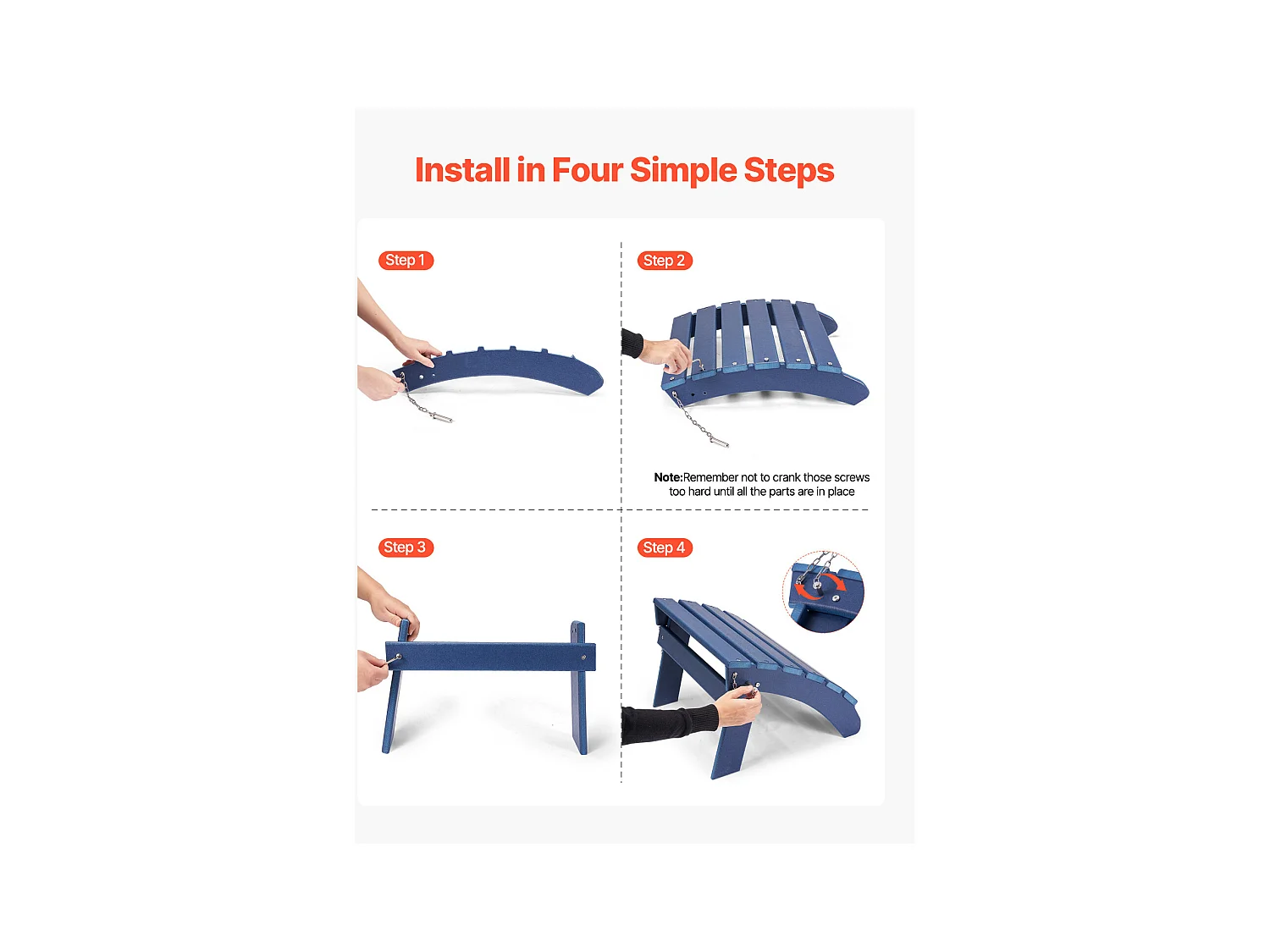 Install in Four Simple Steps

Step 1

Step 2

Note:Remember not to crank those screws too hard until all the parts are in place

Step 3

Step 4