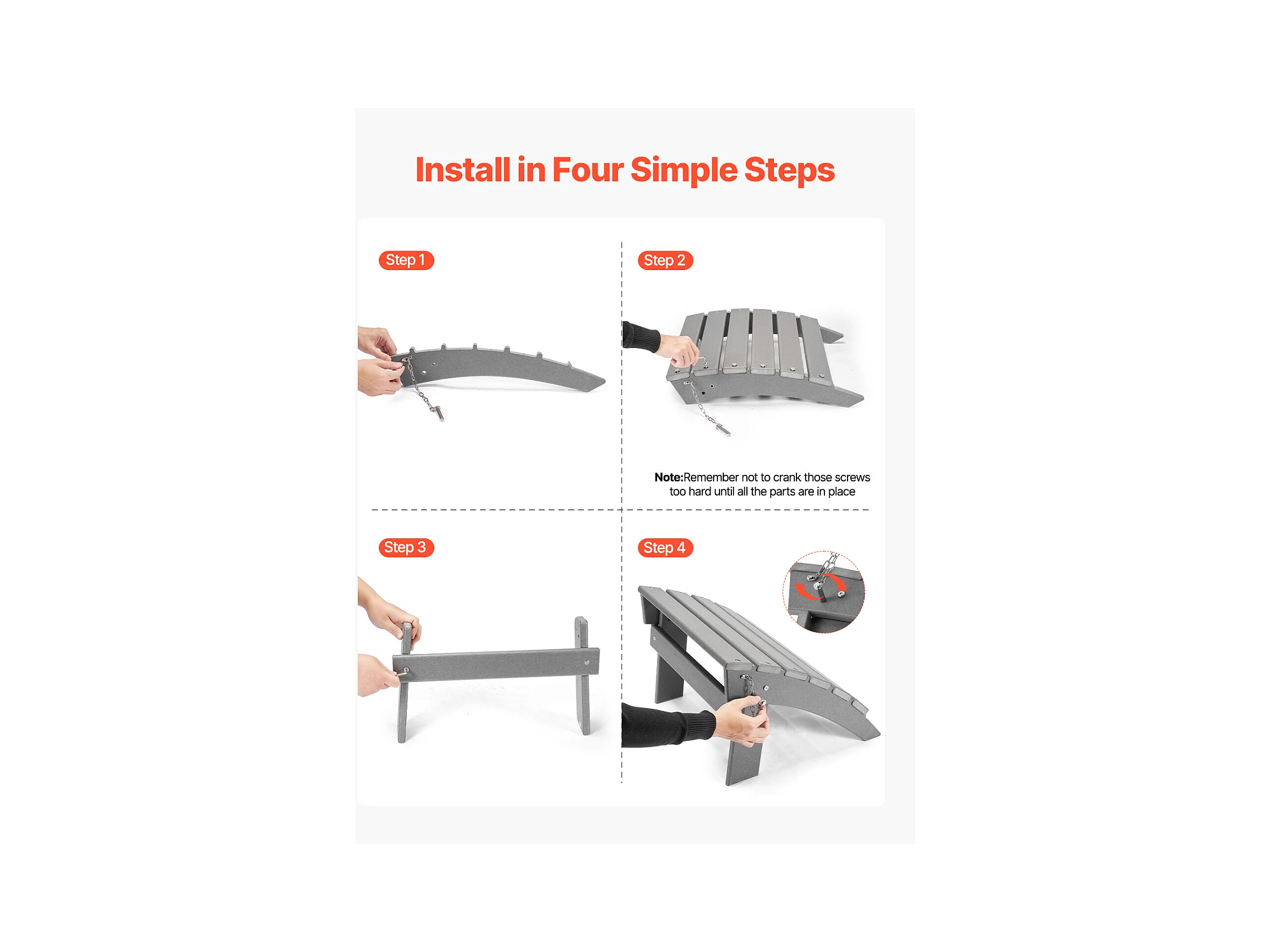 Install in Four Simple Steps

Step 1

Step 2

Note:Remember not to crank those screws too hard until all the parts are in place

Step 3

Step 4