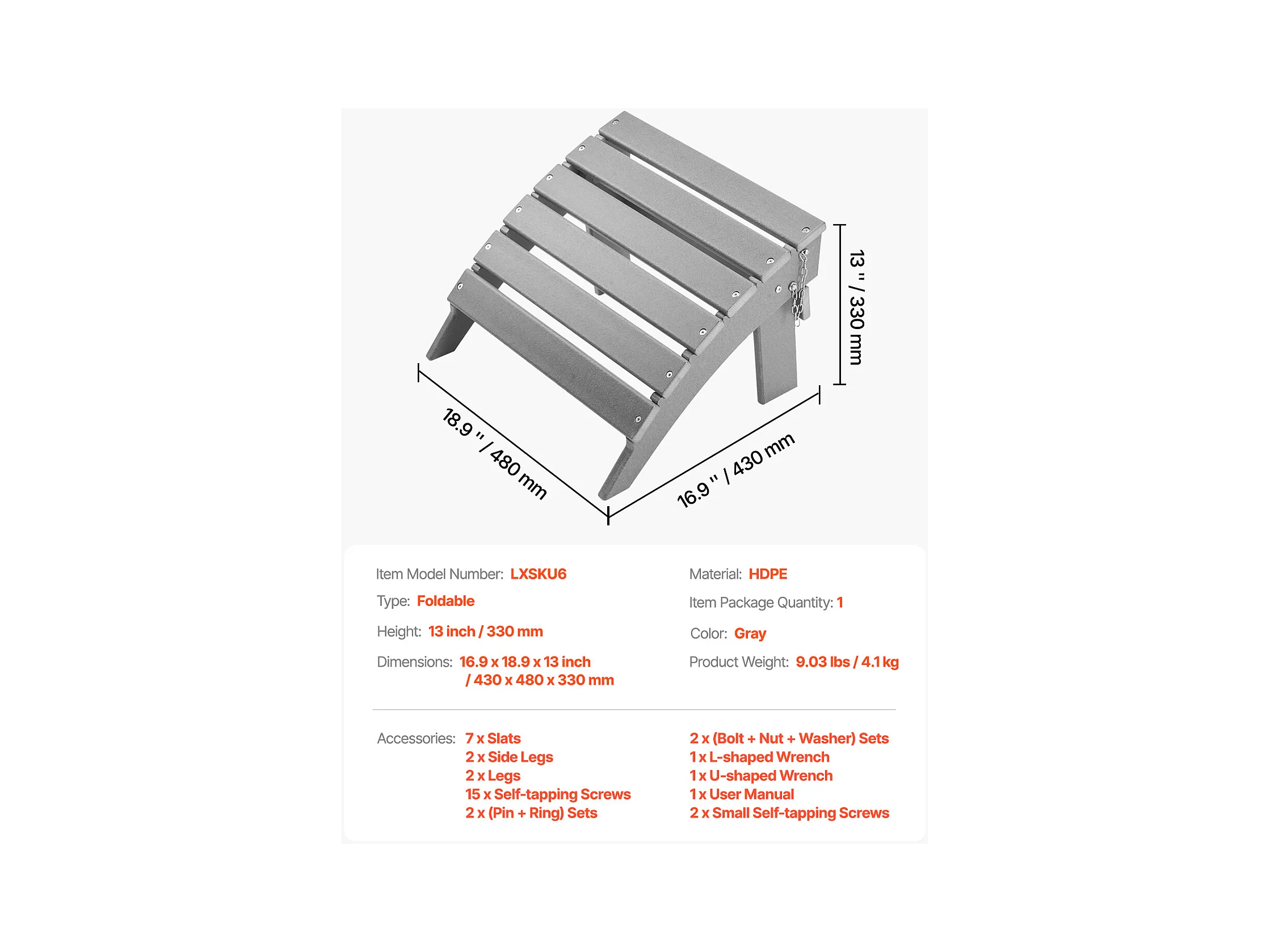 13 " / 330 mm

18.9 " / 480 mm

16.9 " / 430 mm

Item Model Number: LXSKU6

Type: Foldable

Height: 13 inch / 330 mm

Dimensions: 16.9 x 18.9 x 13 inch / 430 x 480 x 330 mm

Material: HDPE

Item Package Quantity: 1

Color: Gray

Product Weight: 9.03 lbs / 4.1 kg

Accessories: 7 x Slats
2 x Side Legs
2 x Legs
15 x Self-tapping Screws
2 x (Pin + Ring) Sets

2 x (Bolt + Nut + Washer) Sets
1 x L-shaped Wrench
1 x U-shaped Wrench
1 x User Manual
2 x Small Self-tapping Screws