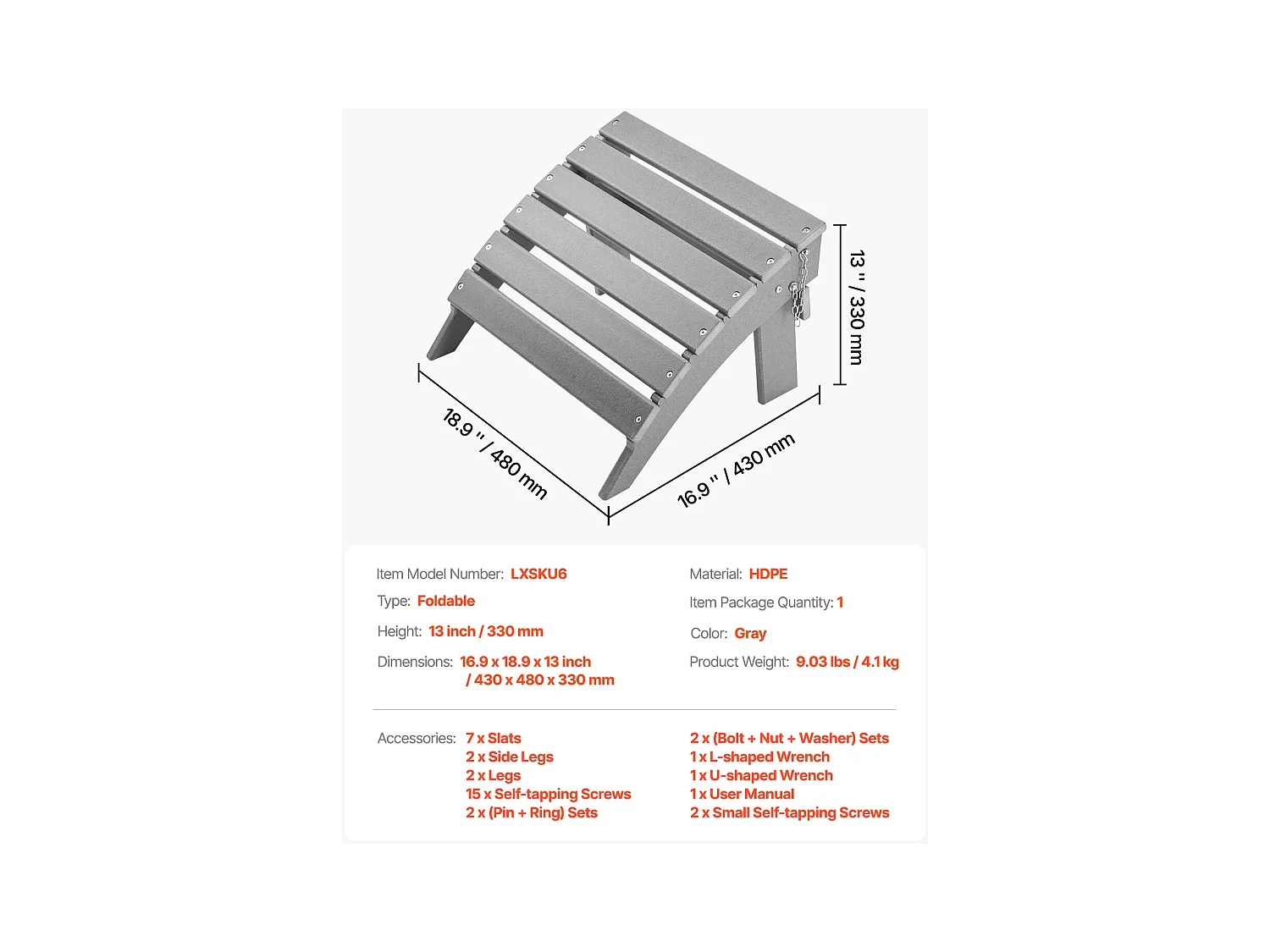 13 " / 330 mm

18.9 " / 480 mm

16.9 " / 430 mm

Item Model Number: LXSKU6

Type: Foldable

Height: 13 inch / 330 mm

Dimensions: 16.9 x 18.9 x 13 inch / 430 x 480 x 330 mm

Material: HDPE

Item Package Quantity: 1

Color: Gray

Product Weight: 9.03 lbs / 4.1 kg

Accessories: 7 x Slats
2 x Side Legs
2 x Legs
15 x Self-tapping Screws
2 x (Pin + Ring) Sets

2 x (Bolt + Nut + Washer) Sets
1 x L-shaped Wrench
1 x U-shaped Wrench
1 x User Manual
2 x Small Self-tapping Screws