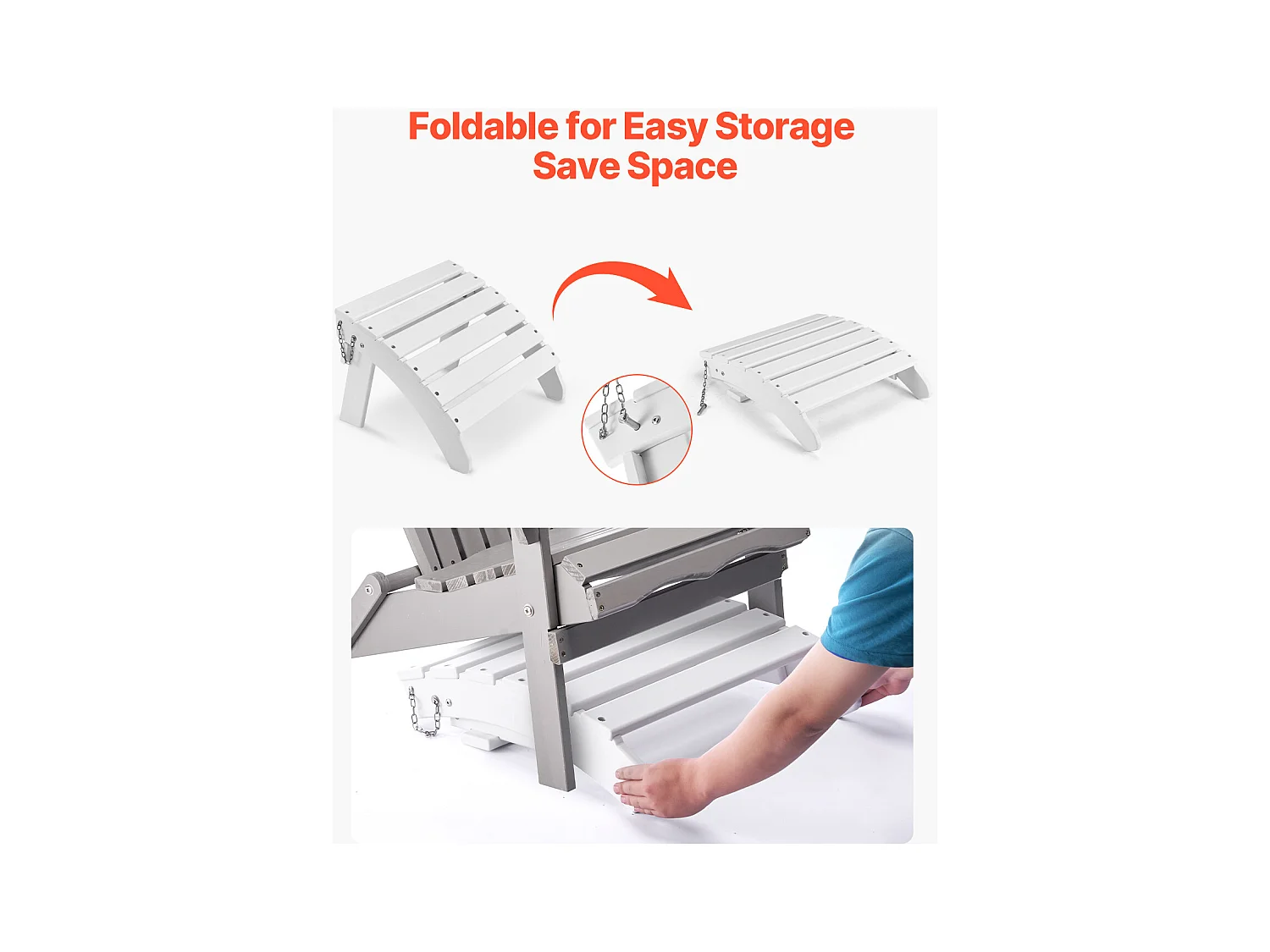 Foldable for Easy Storage
Save Space