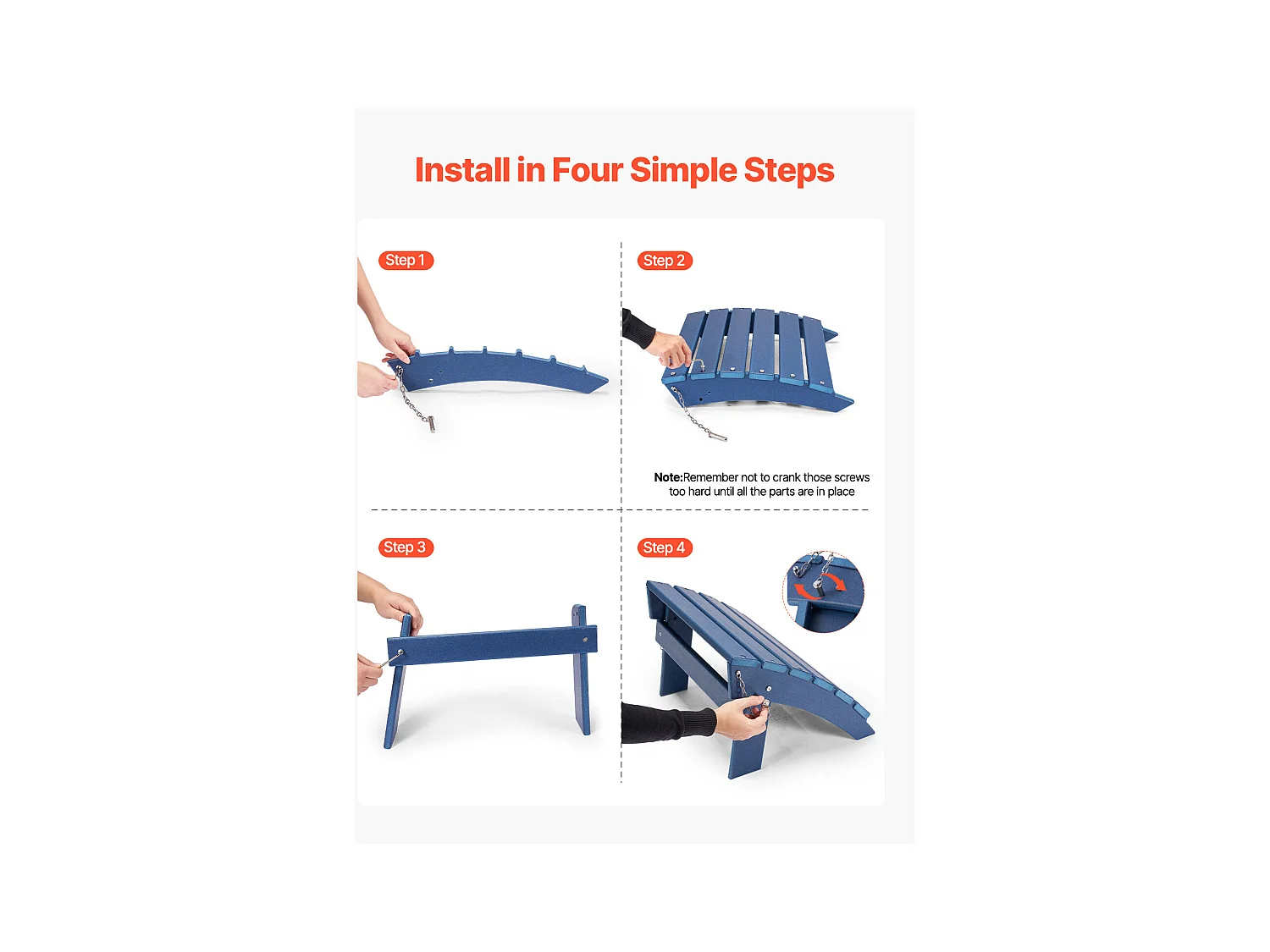 Install in Four Simple Steps

Step 1

Step 2

Note:Remember not to crank those screws too hard until all the parts are in place

Step 3

Step 4