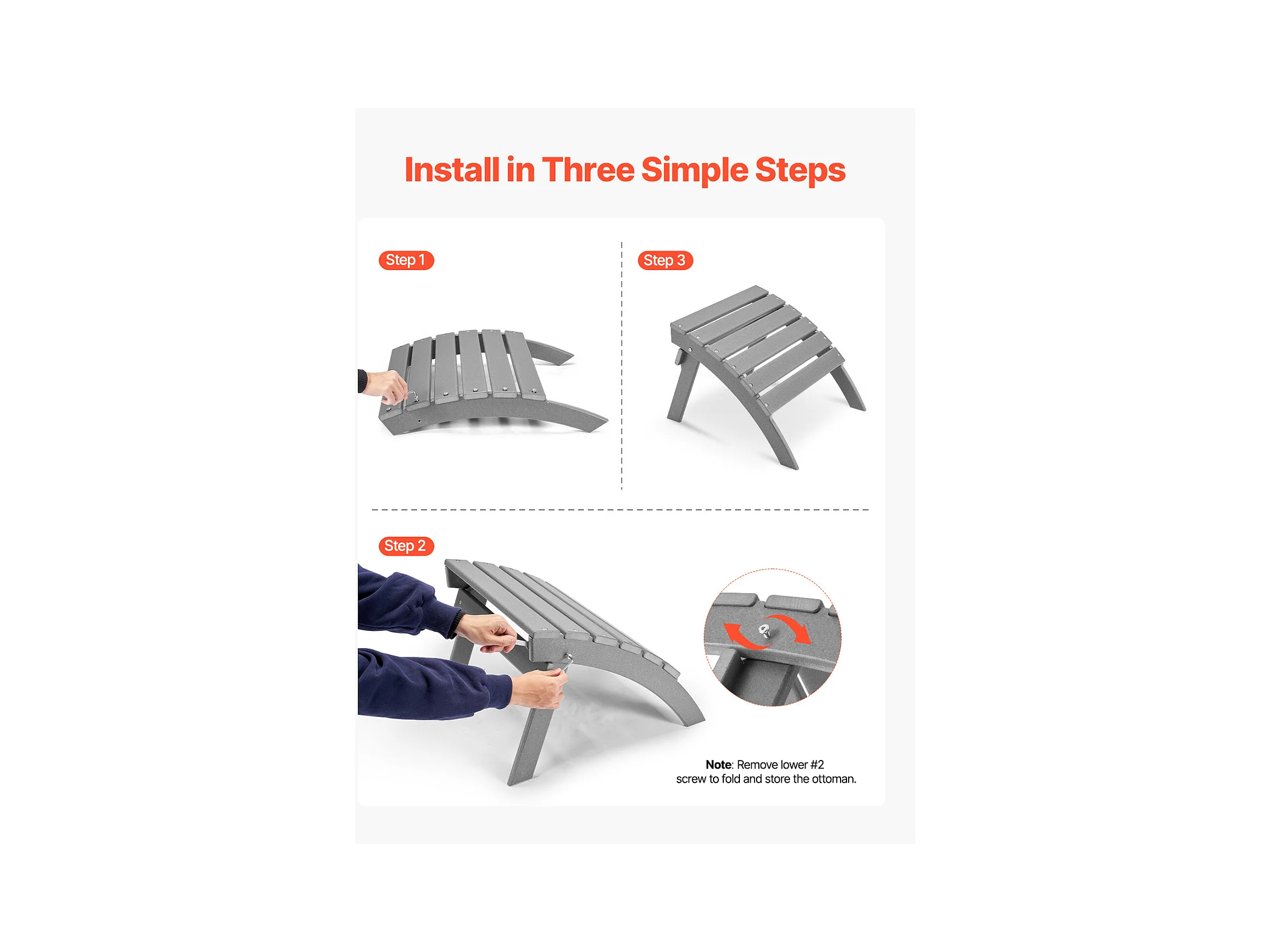 Install in Three Simple Steps

Step 1

Step 3

Step 2

Note: Remove lower #2 screw to fold and store the ottoman.