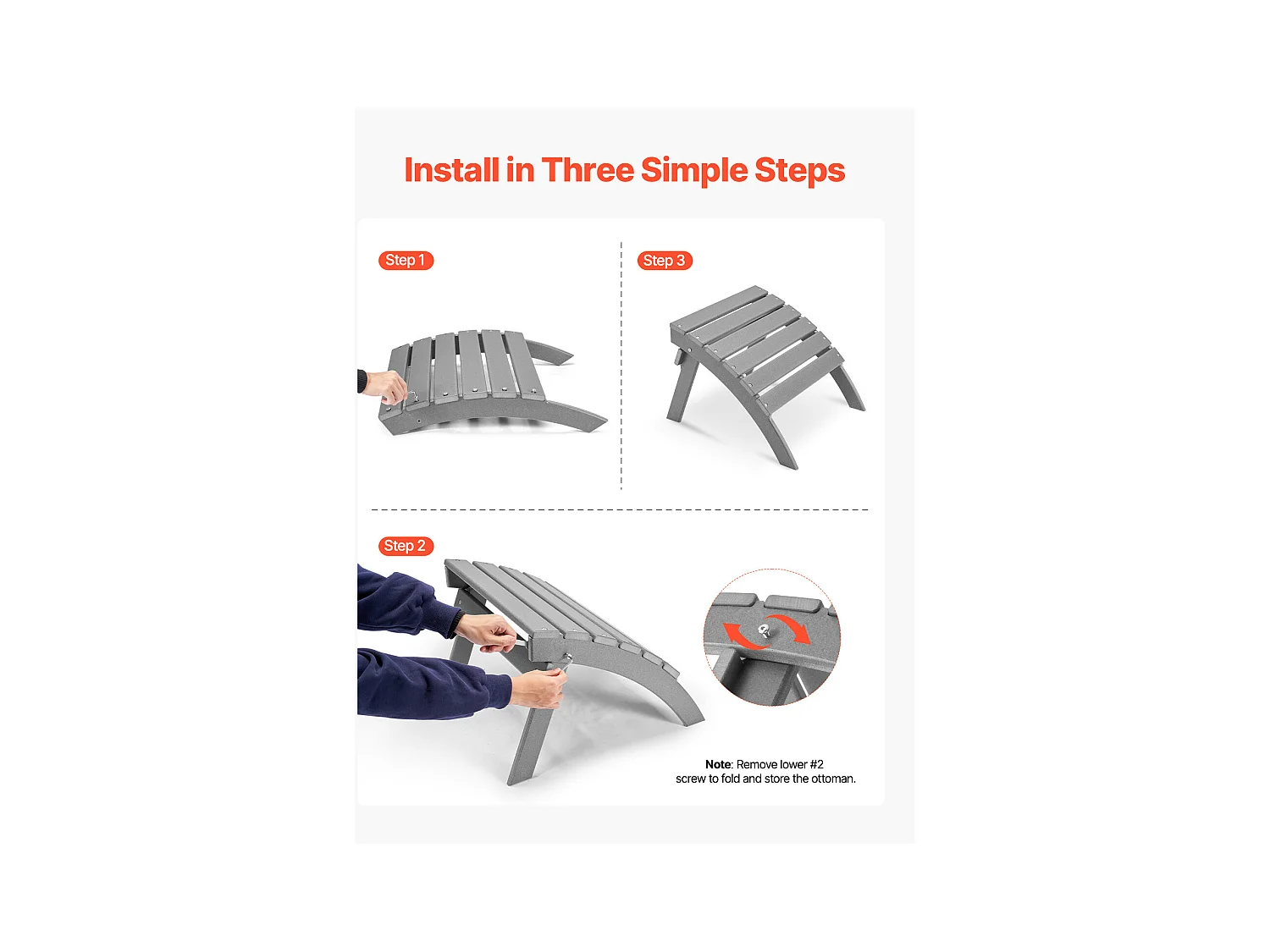 Install in Three Simple Steps

Step 1

Step 3

Step 2

Note: Remove lower #2 screw to fold and store the ottoman.