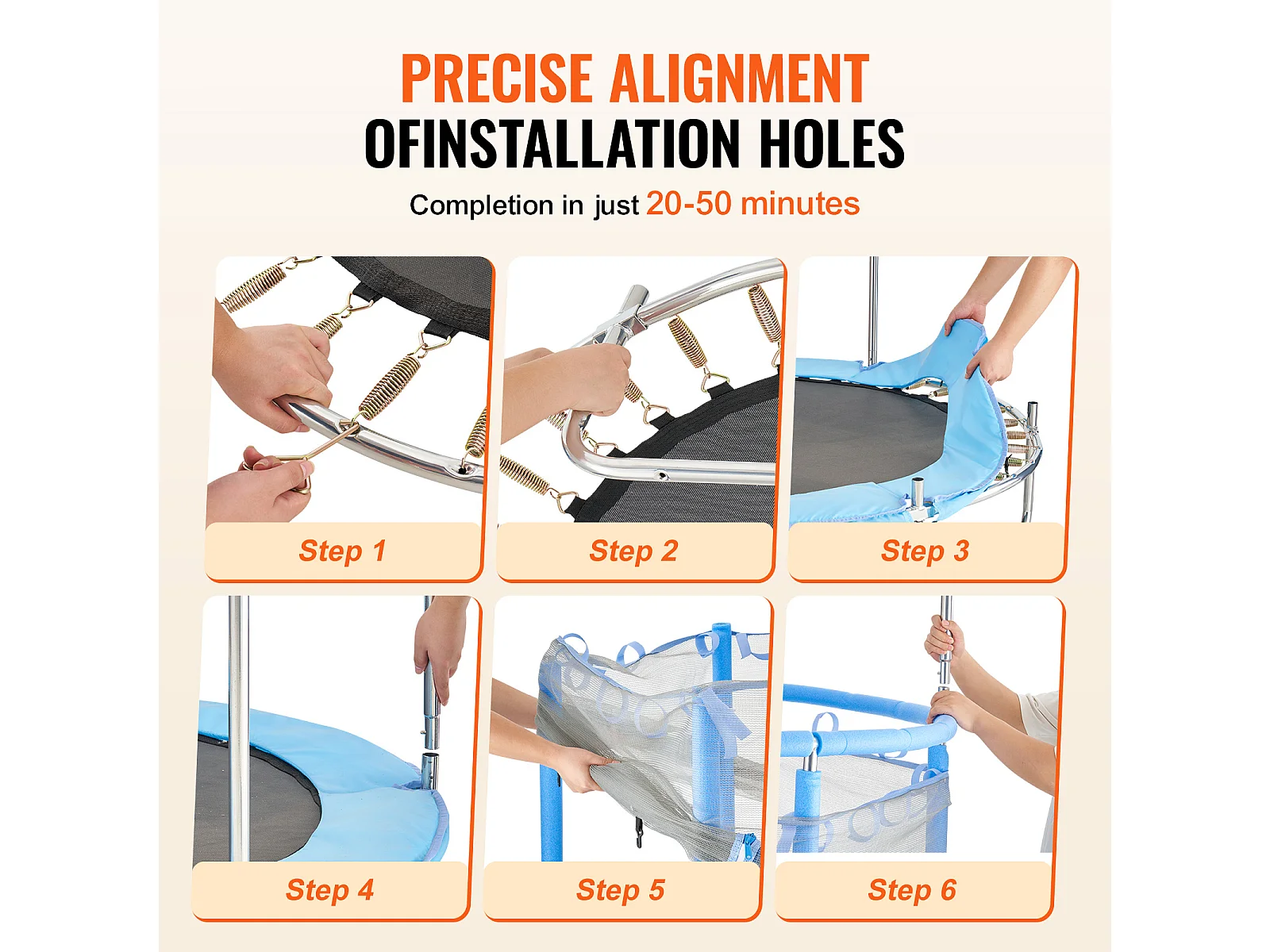 PRECISE ALIGNMENT
OFINSTALLATION HOLES

Completion in just 20-50 minutes

Step 1

Step 2

Step 3

Step 4

Step 5

Step 6