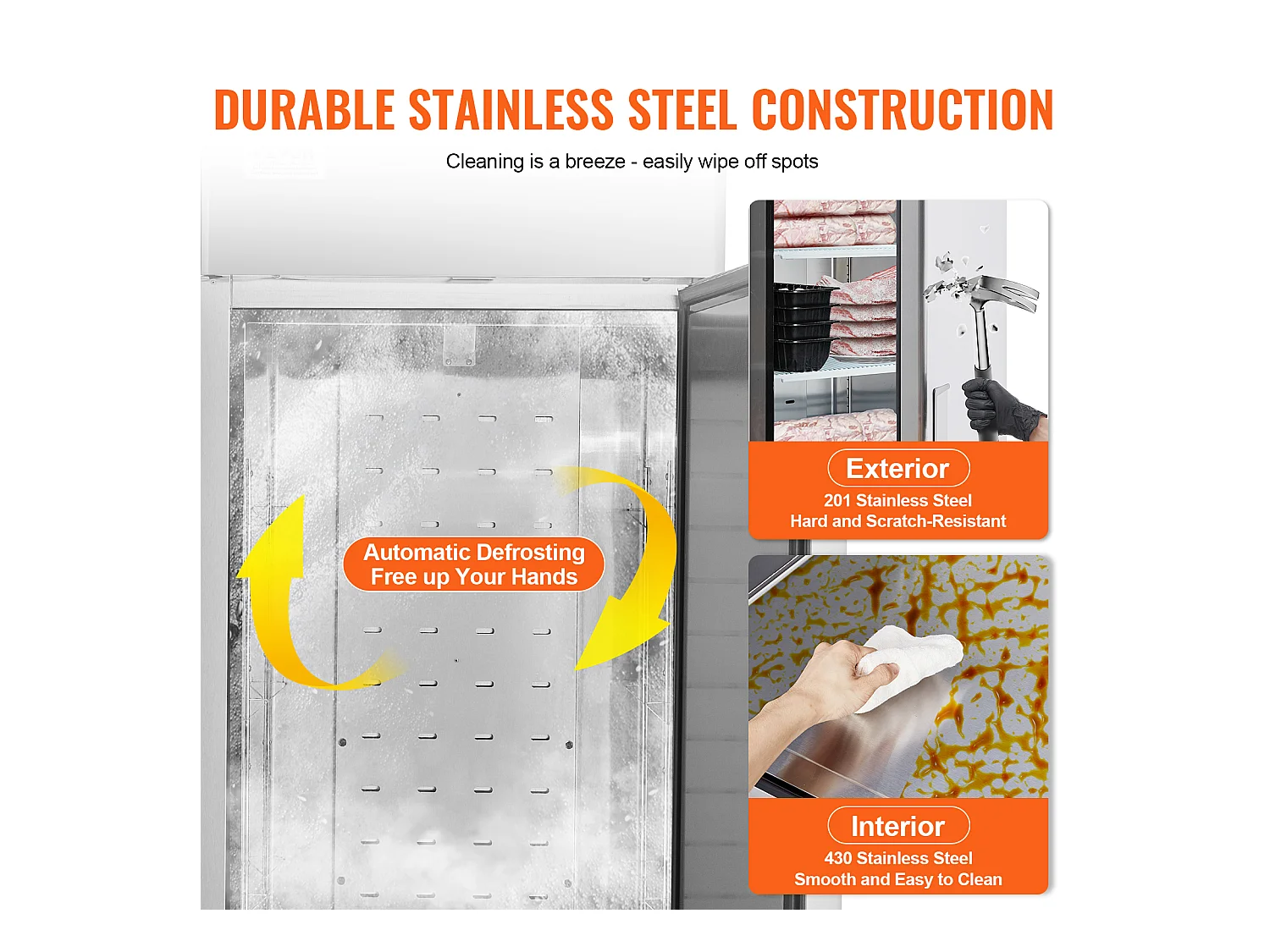 DURABLE STAINLESS STEEL CONSTRUCTION

Cleaning is a breeze - easily wipe off spots

Automatic Defrosting
Free up Your Hands

Exterior
201 Stainless Steel
Hard and Scratch-Resistant

Interior
430 Stainless Steel
Smooth and Easy to Clean