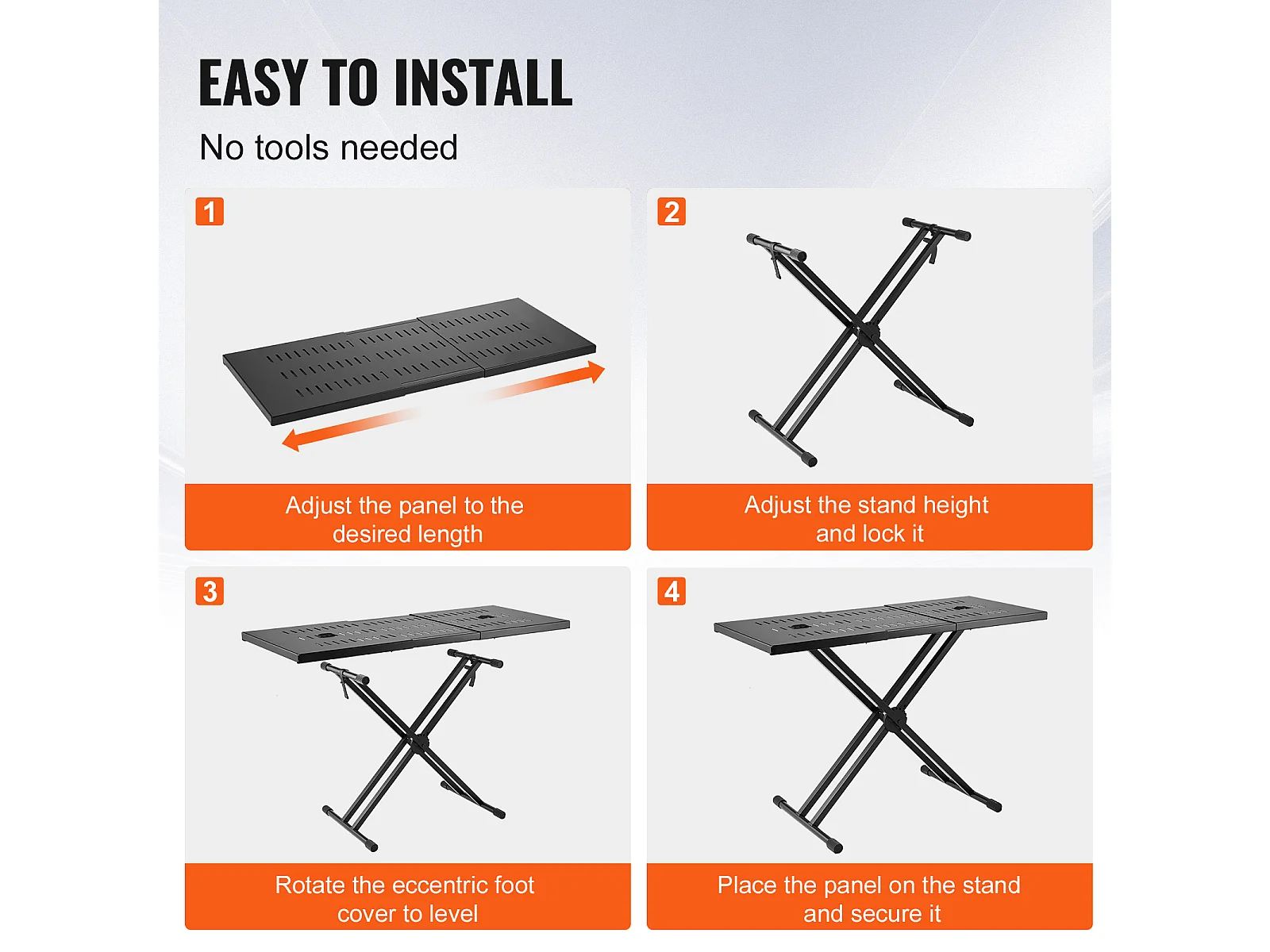 EASY TO INSTALL

No tools needed

1

Adjust the panel to the desired length

2

Adjust the stand height and lock it

3

Rotate the eccentric foot cover to level

4

Place the panel on the stand and secure it