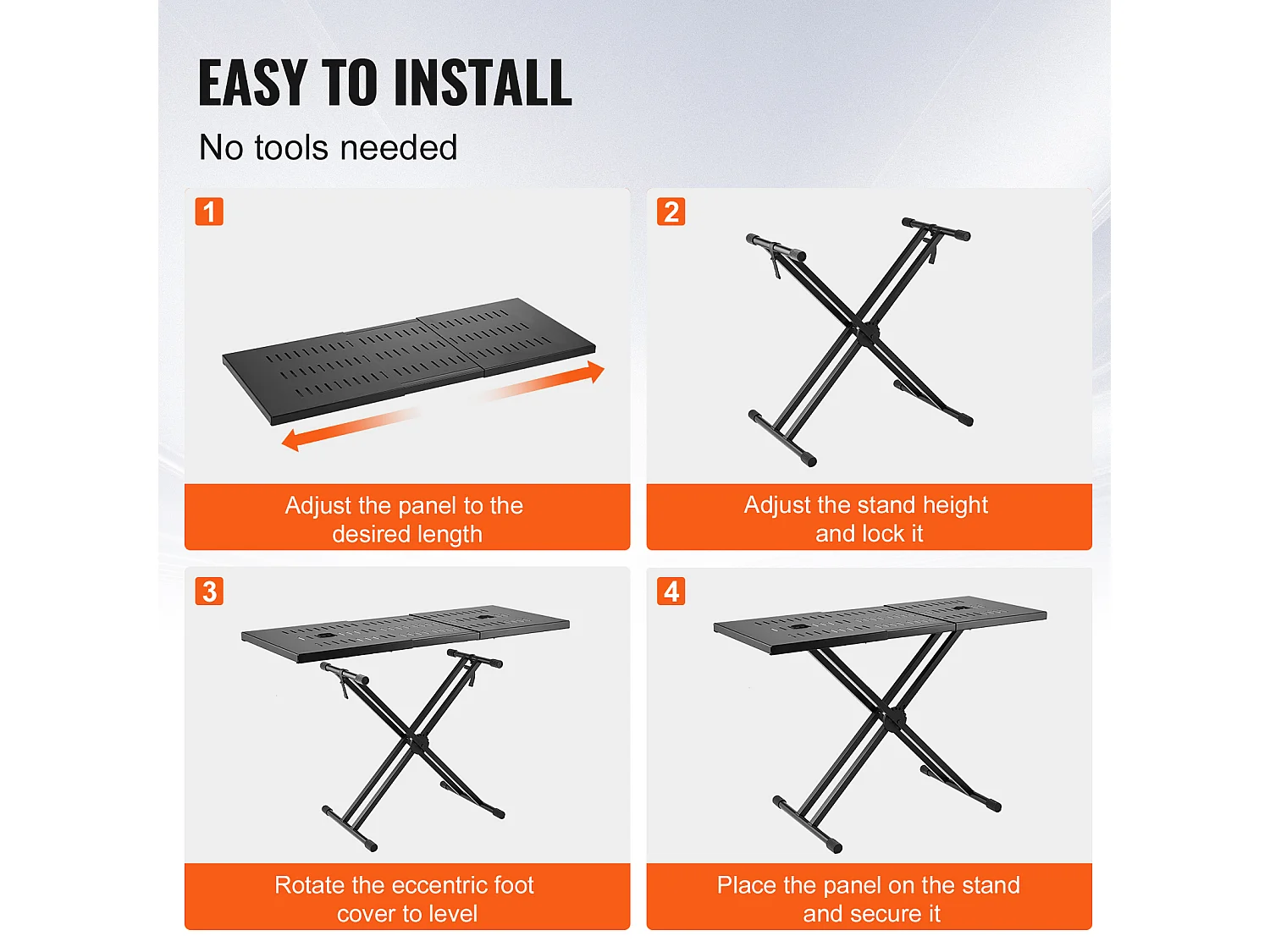 EASY TO INSTALL

No tools needed

1

Adjust the panel to the desired length

2

Adjust the stand height and lock it

3

Rotate the eccentric foot cover to level

4

Place the panel on the stand and secure it