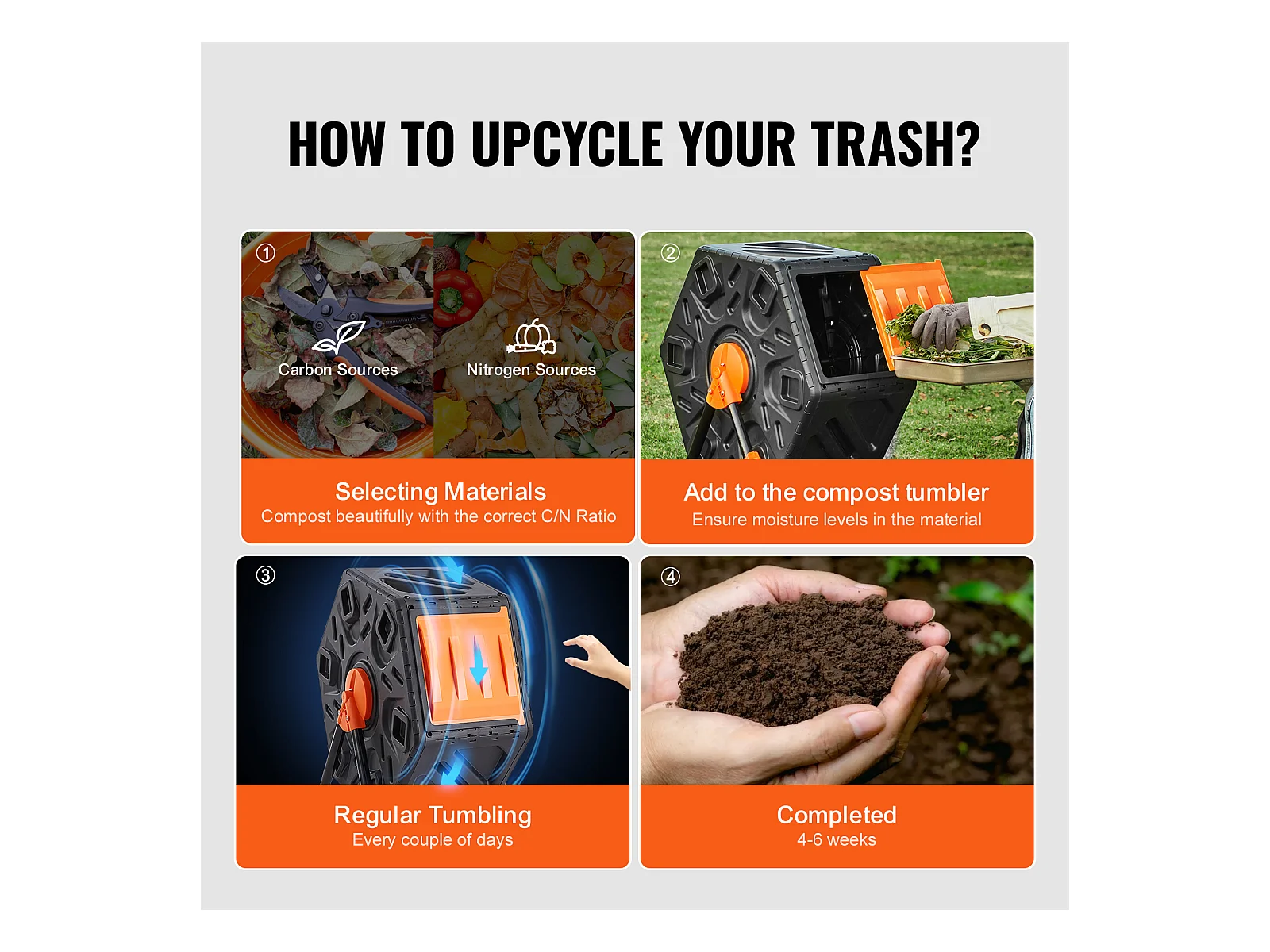 HOW TO UPCYCLE YOUR TRASH?

①
Carbon Sources
Nitrogen Sources
Selecting Materials
Compost beautifully with the correct C/N Ratio

②
Add to the compost tumbler
Ensure moisture levels in the material

③
Regular Tumbling
Every couple of days

④
Completed
4-6 weeks