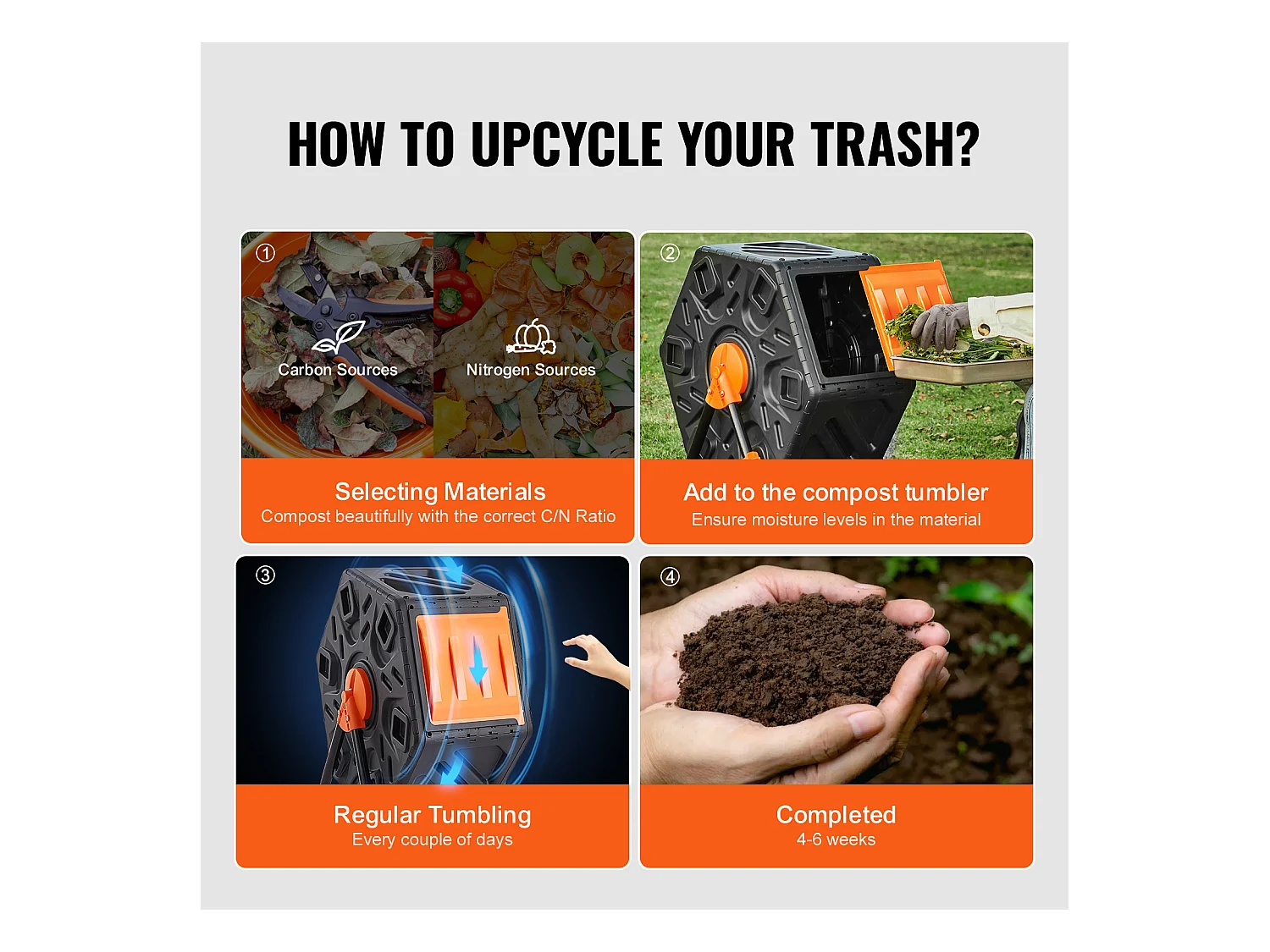 HOW TO UPCYCLE YOUR TRASH?

①

Carbon Sources

Nitrogen Sources

Selecting Materials
Compost beautifully with the correct C/N Ratio

②

Add to the compost tumbler
Ensure moisture levels in the material

③

Regular Tumbling
Every couple of days

④

Completed
4-6 weeks