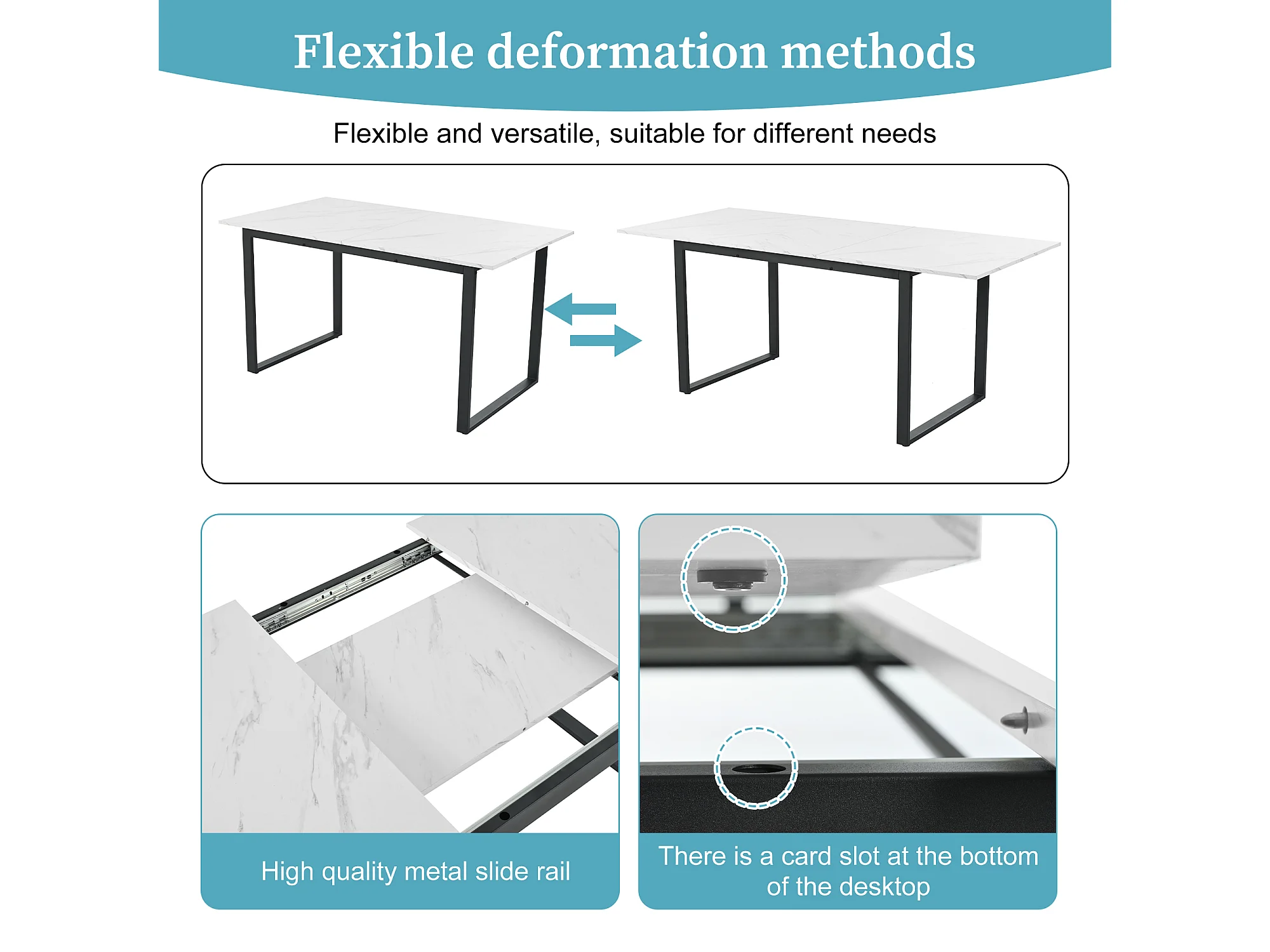 Flexible deformation methods

Flexible and versatile, suitable for different needs

High quality metal slide rail

There is a card slot at the bottom of the desktop