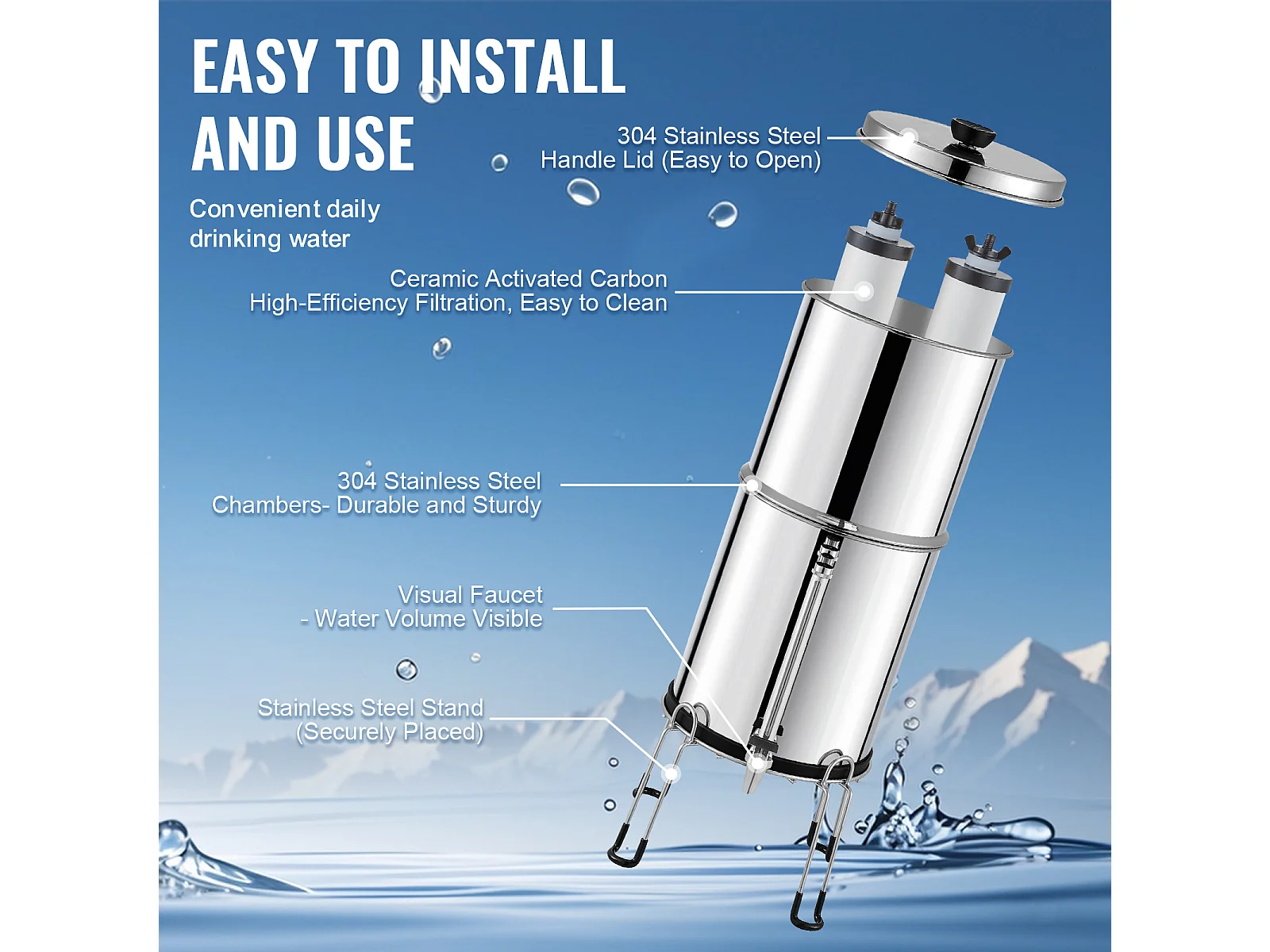 EASY TO INSTALL AND USE

Convenient daily drinking water

304 Stainless Steel Handle Lid (Easy to Open)

Ceramic Activated Carbon High-Efficiency Filtration, Easy to Clean

304 Stainless Steel Chambers- Durable and Sturdy

Visual Faucet - Water Volume Visible

Stainless Steel Stand (Securely Placed)