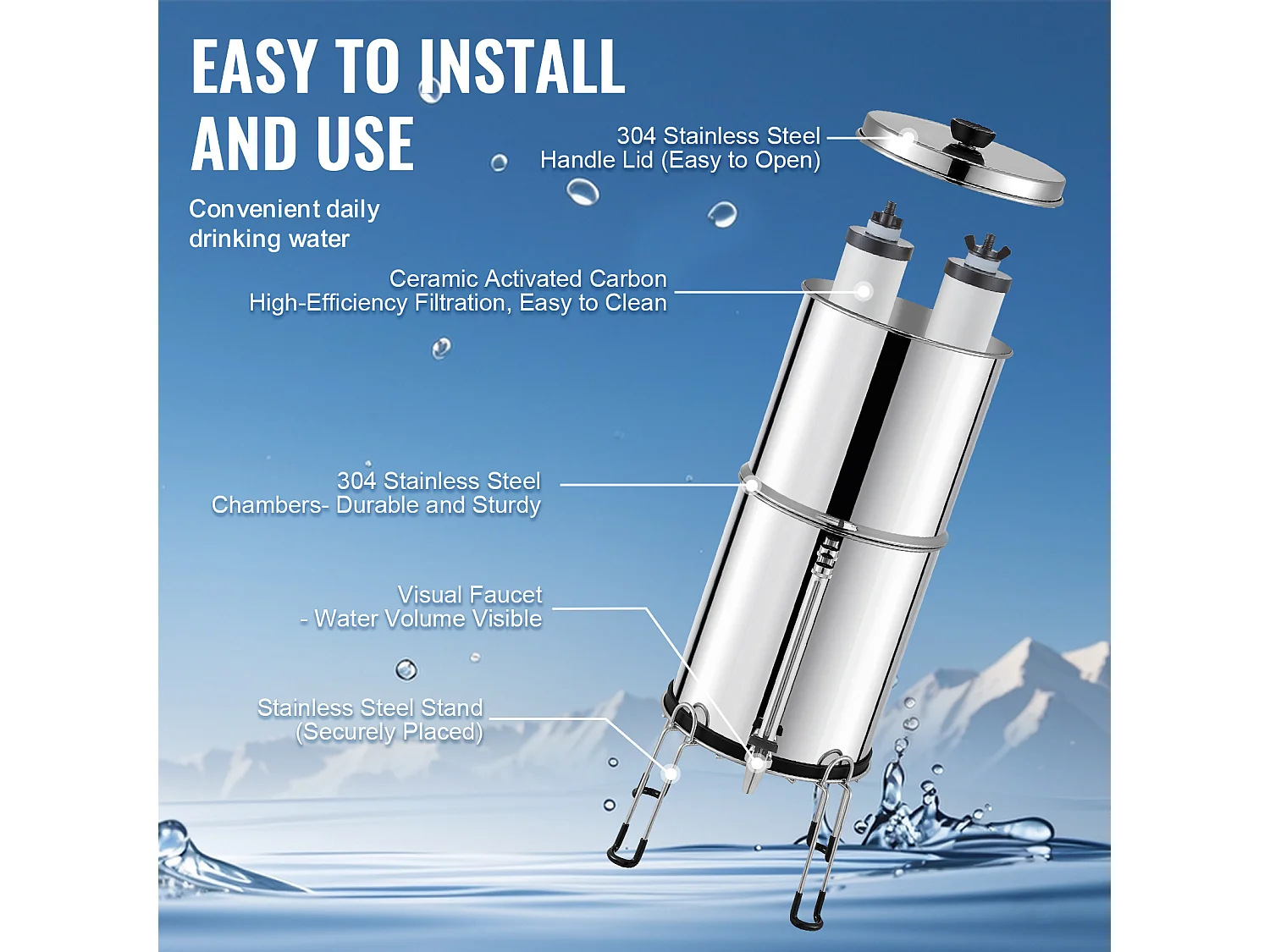 EASY TO INSTALL AND USE

Convenient daily drinking water

304 Stainless Steel Handle Lid (Easy to Open)

Ceramic Activated Carbon High-Efficiency Filtration, Easy to Clean

304 Stainless Steel Chambers- Durable and Sturdy

Visual Faucet - Water Volume Visible

Stainless Steel Stand (Securely Placed)