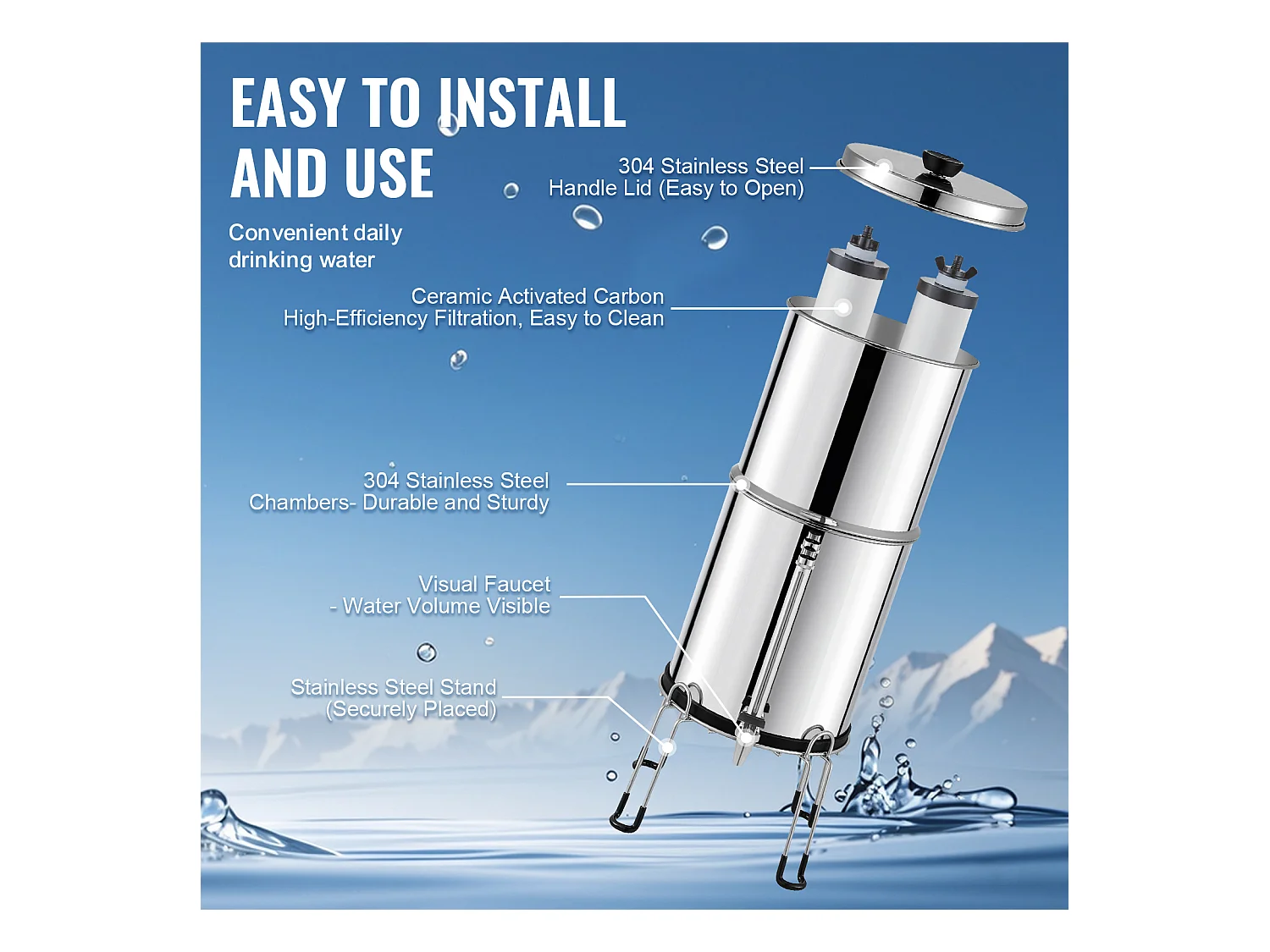 EASY TO INSTALL AND USE

Convenient daily drinking water

304 Stainless Steel Handle Lid (Easy to Open)

Ceramic Activated Carbon High-Efficiency Filtration, Easy to Clean

304 Stainless Steel Chambers- Durable and Sturdy

Visual Faucet - Water Volume Visible

Stainless Steel Stand (Securely Placed)