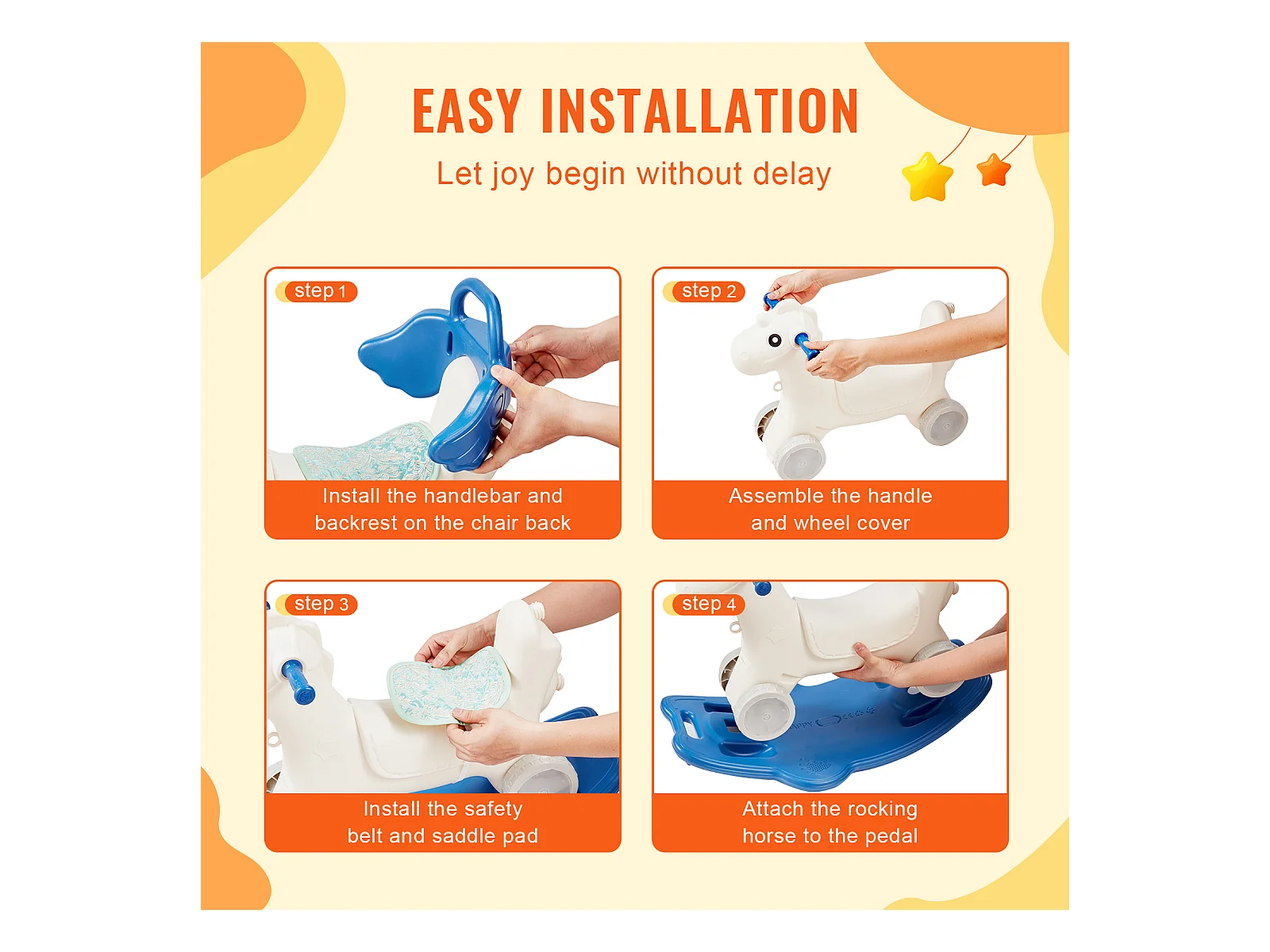 EASY INSTALLATION
Let joy begin without delay

step 1
Install the handlebar and backrest on the chair back

step 2
Assemble the handle and wheel cover

step 3
Install the safety belt and saddle pad

step 4
Attach the rocking horse to the pedal