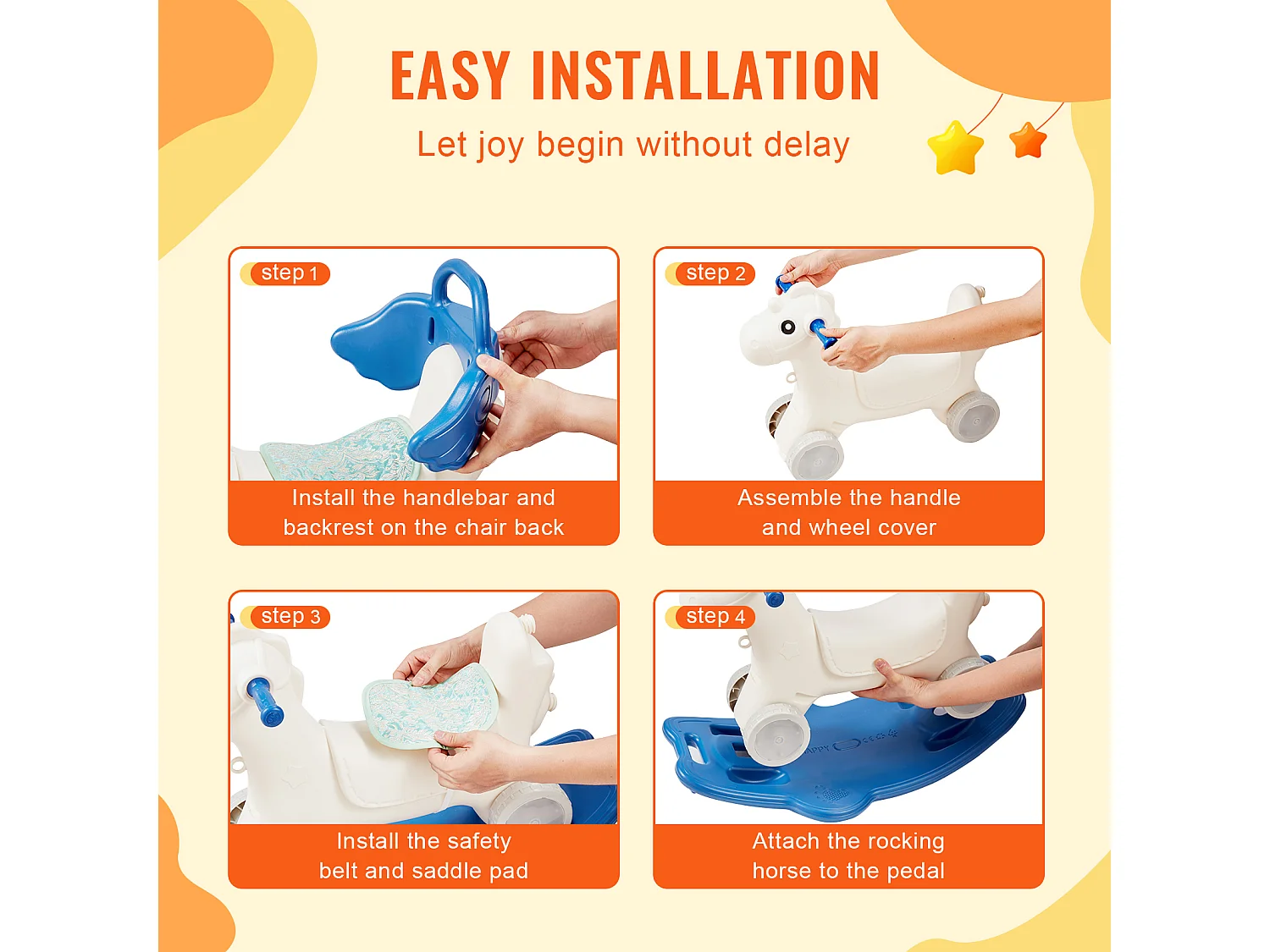 EASY INSTALLATION

Let joy begin without delay

step 1

Install the handlebar and backrest on the chair back

step 2

Assemble the handle and wheel cover

step 3

Install the safety belt and saddle pad

step 4

Attach the rocking horse to the pedal